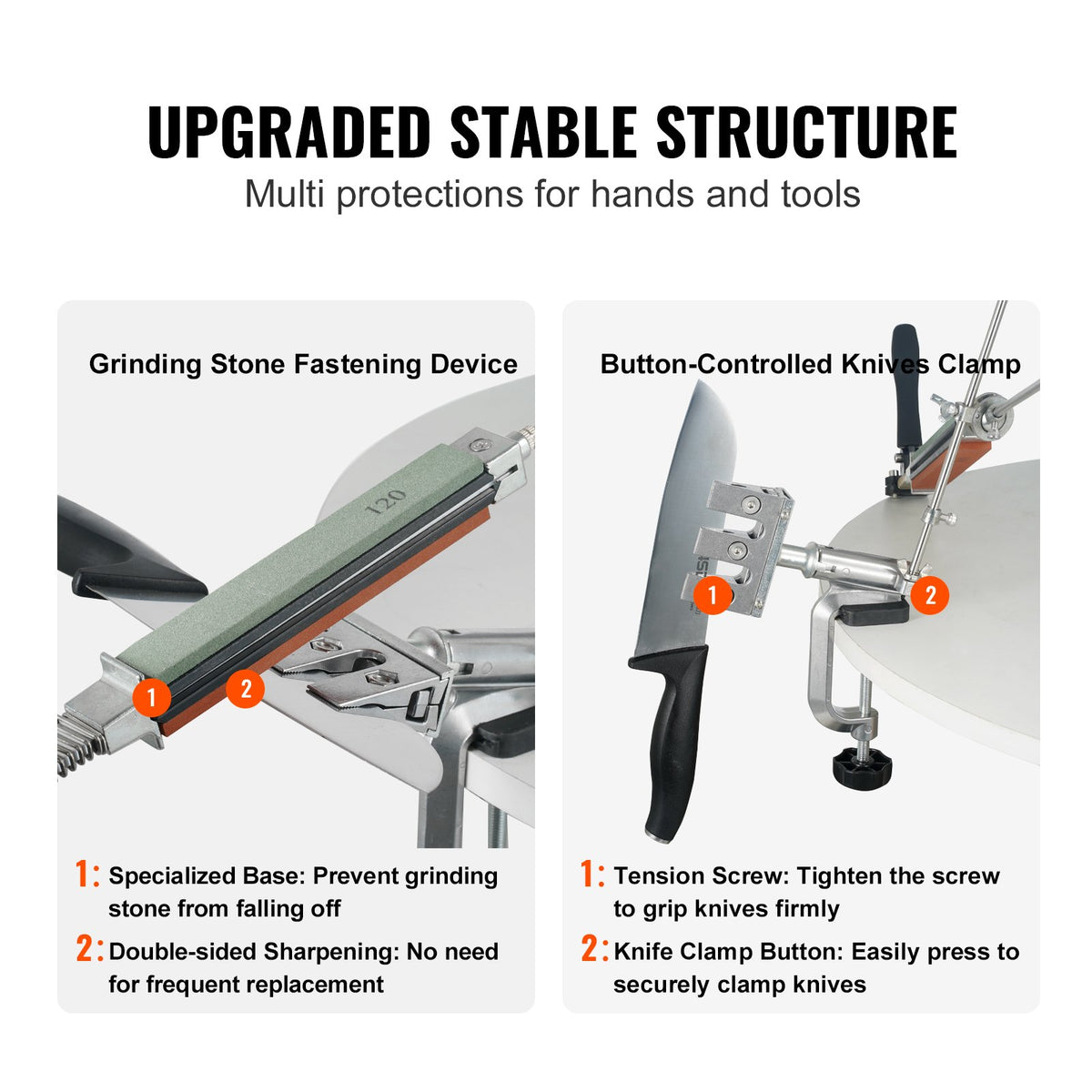 UPGRADED STABLE STRUCTURE
Multi protections for hands and tools

Grinding Stone Fastening Device

120

1

2

1: Specialized Base: Prevent grinding stone from falling off

2: Double-sided Sharpening: No need for frequent replacement

Button-Controlled Knives Clamp

1

2

1: Tension Screw: Tighten the screw to grip knives firmly

2: Knife Clamp Button: Easily press to securely clamp knives