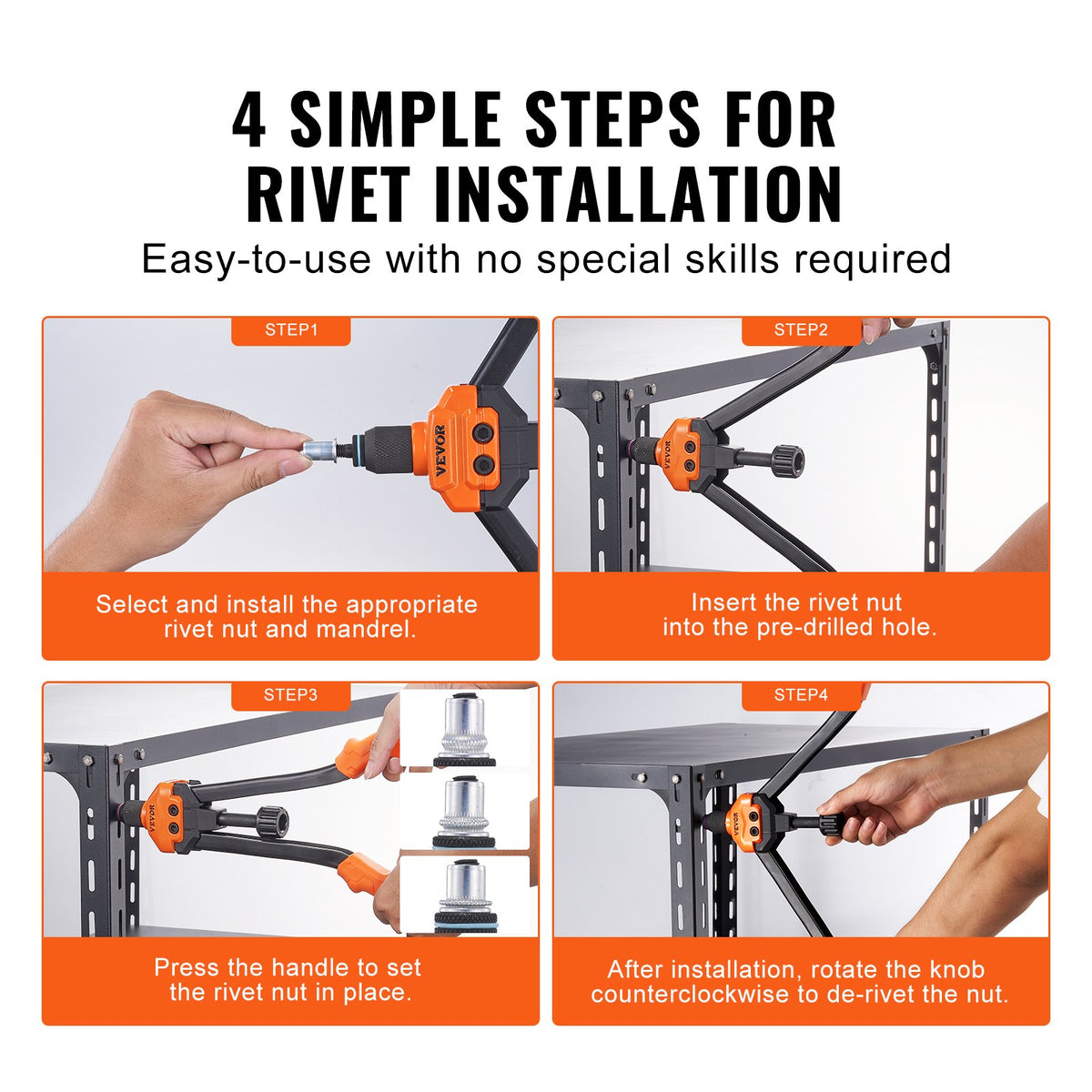 4 SIMPLE STEPS FOR RIVET INSTALLATION

Easy-to-use with no special skills required

STEP1

VEVOR

Select and install the appropriate rivet nut and mandrel.

STEP2

VEVOR

Insert the rivet nut into the pre-drilled hole.

STEP3

VEVOR

Press the handle to set the rivet nut in place.

STEP4

VEVOR

After installation, rotate the knob counterclockwise to de-rivet the nut.