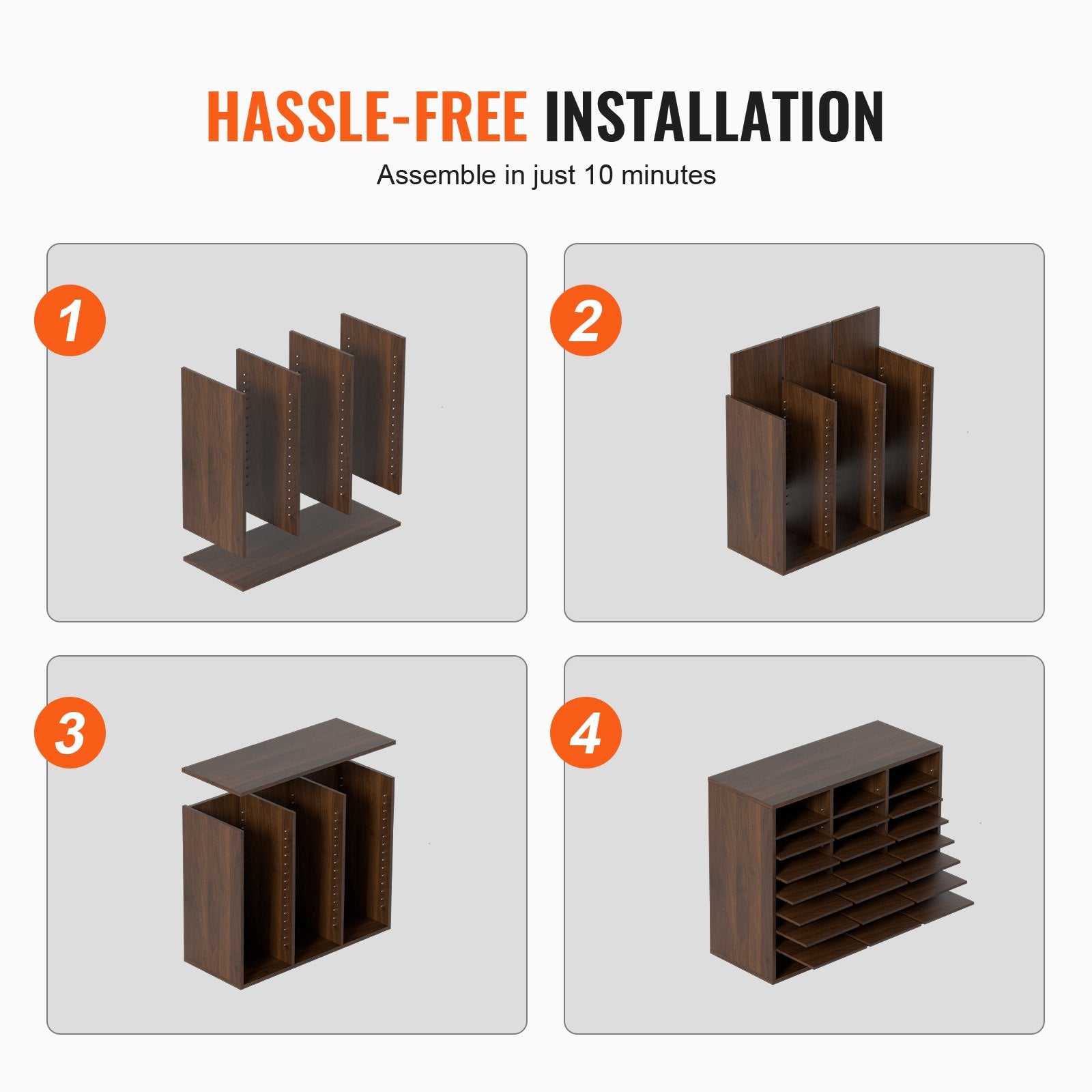 HASSLE-FREE INSTALLATION

Assemble in just 10 minutes

1

2

3

4