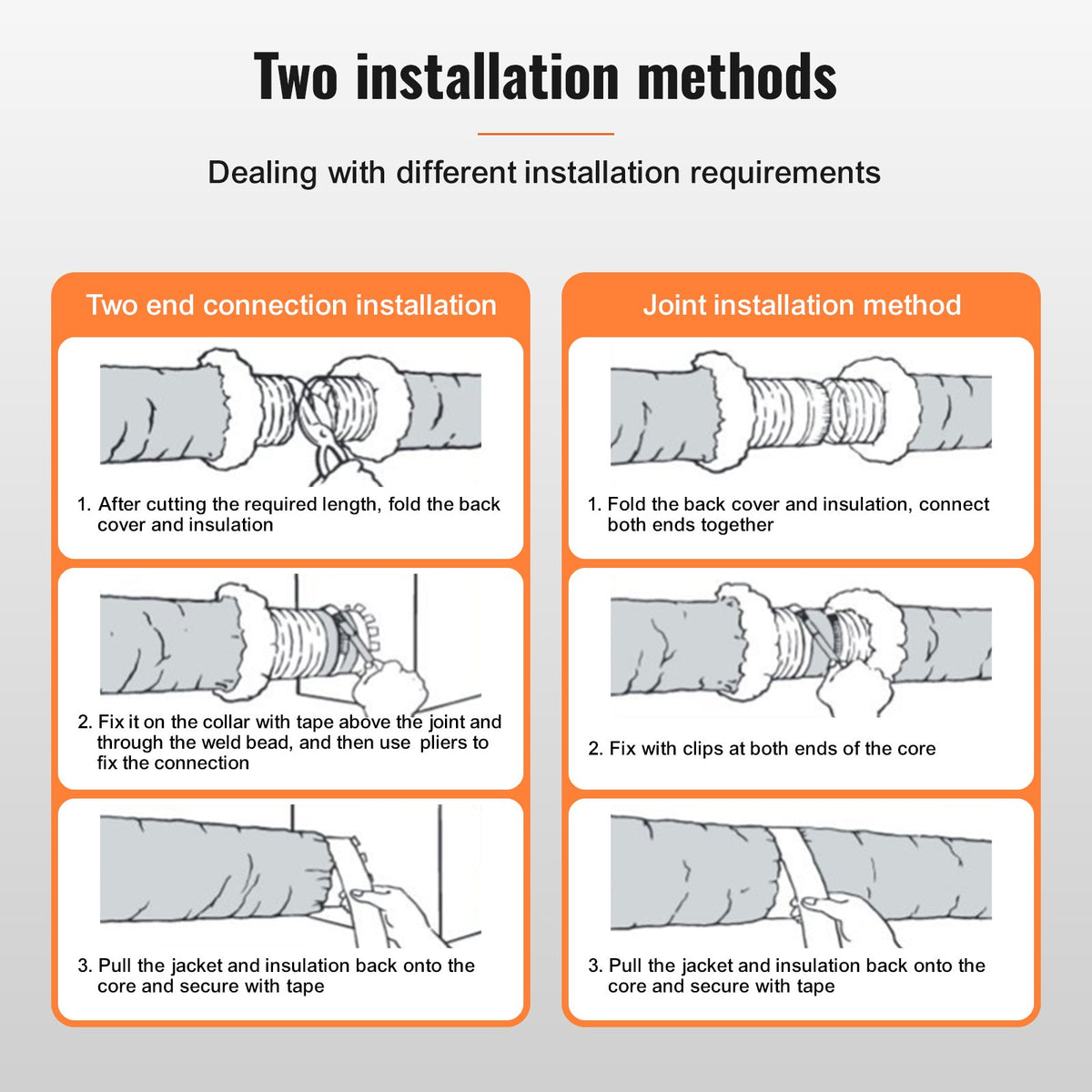 Two installation methods

Dealing with different installation requirements

Two end connection installation

1. After cutting the required length, fold the back cover and insulation

2. Fix it on the collar with tape above the joint and through the weld bead, and then use pliers to fix the connection

3. Pull the jacket and insulation back onto the core and secure with tape

Joint installation method

1. Fold the back cover and insulation, connect both ends together

2. Fix with clips at both ends of the core

3. Pull the jacket and insulation back onto the core and secure with tape