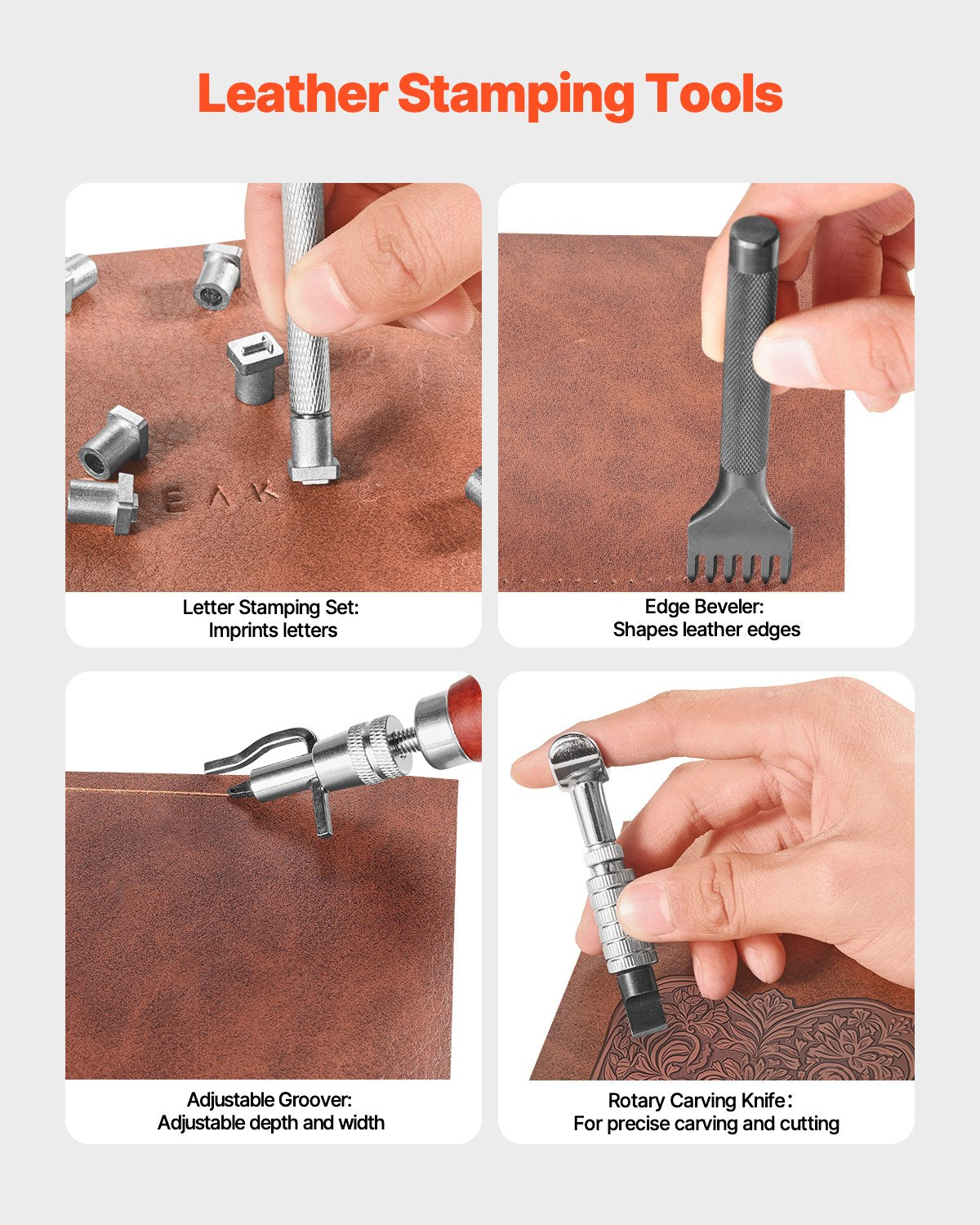 Leather Stamping Tools

EAK

Letter Stamping Set:
Imprints letters

Edge Beveler:
Shapes leather edges

Adjustable Groover:
Adjustable depth and width

Rotary Carving Knife：
For precise carving and cutting