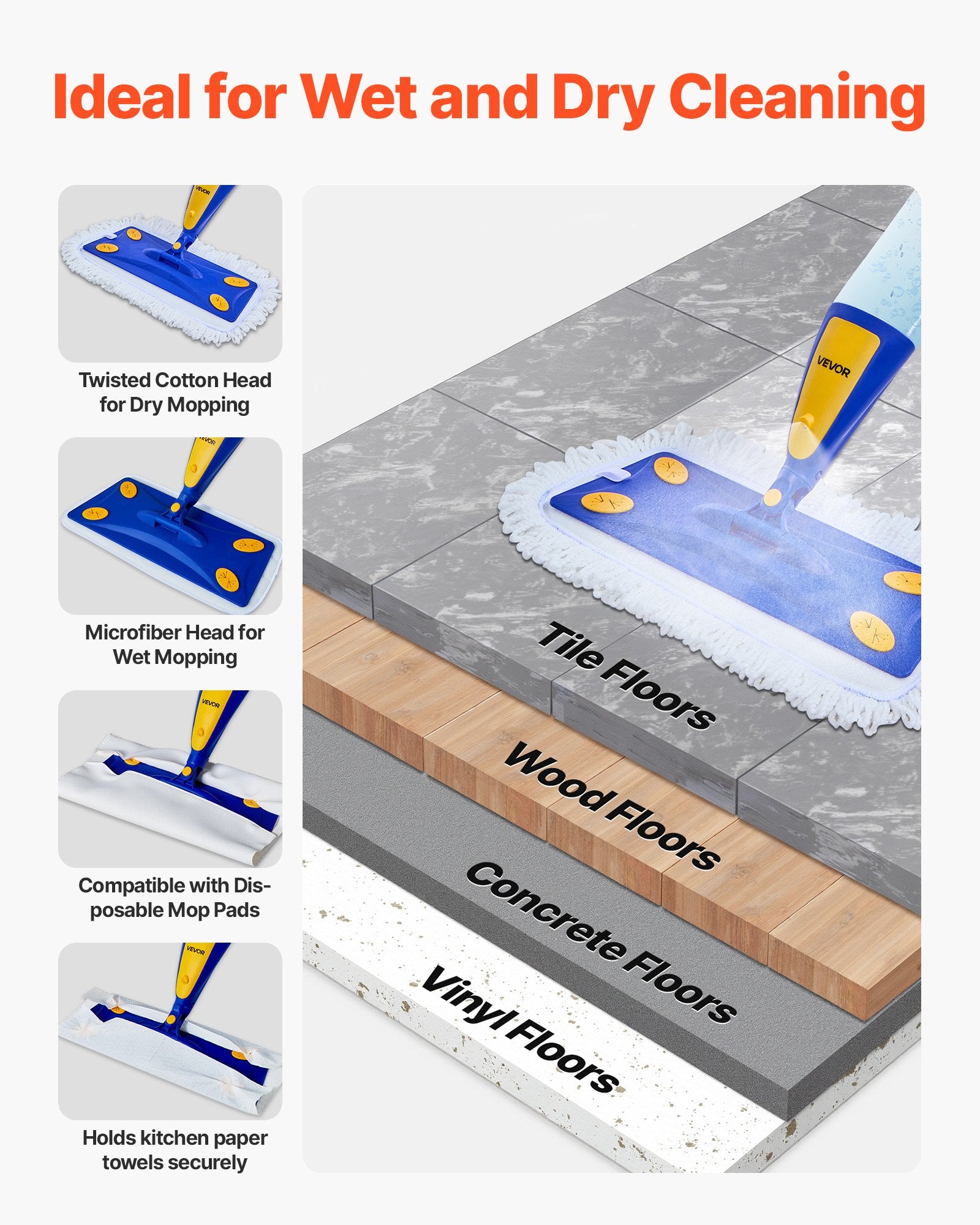 Ideal for Wet and Dry Cleaning

VEVOR

Twisted Cotton Head for Dry Mopping

VEVOR

Microfiber Head for Wet Mopping

VEVOR

Compatible with Disposable Mop Pads

VEVOR

Holds kitchen paper towels securely

VEVOR

Tile Floors

Wood Floors

Concrete Floors

Vinyl Floors