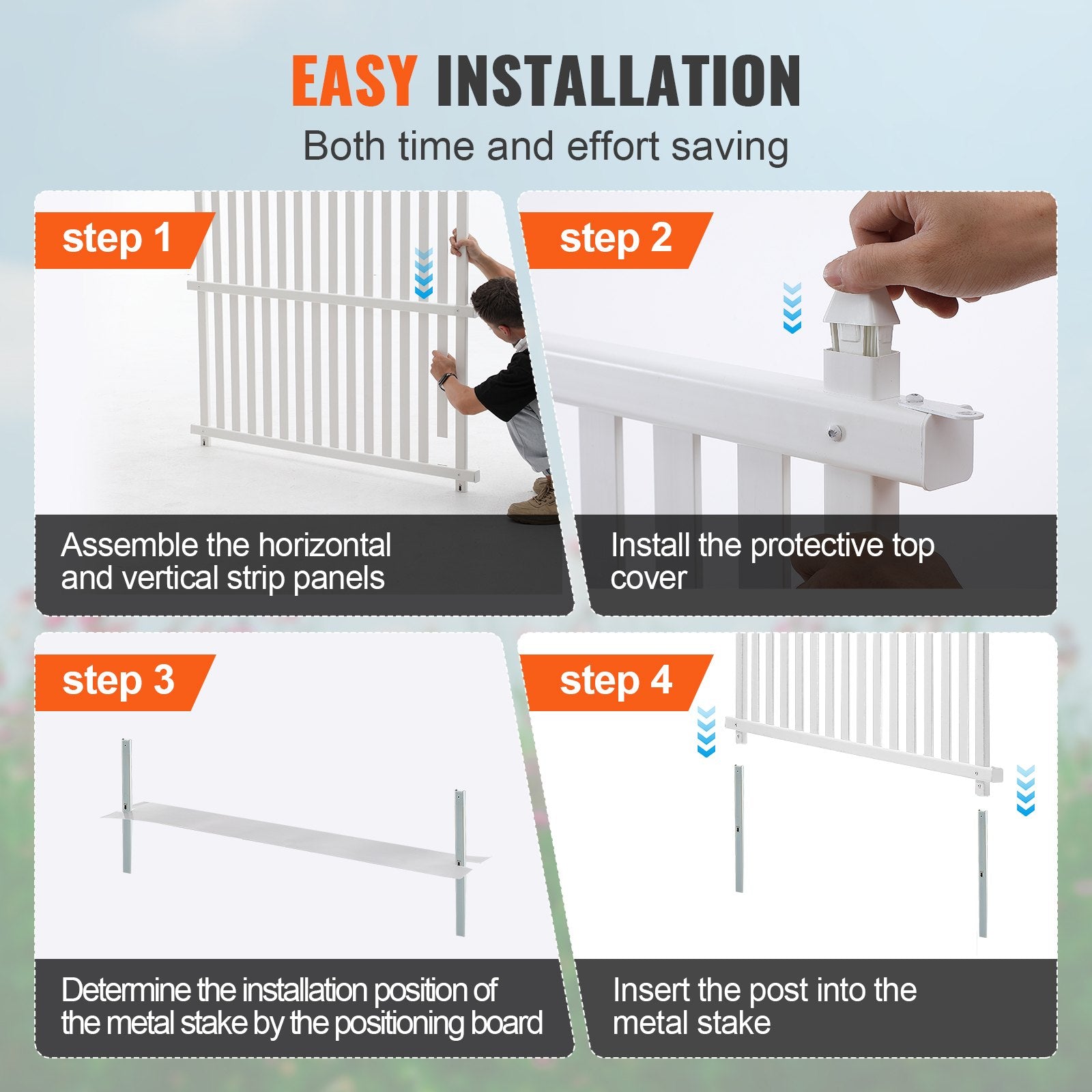 EASY INSTALLATION

Both time and effort saving

step 1

Assemble the horizontal and vertical strip panels

step 2

Install the protective top cover

step 3

Determine the installation position of the metal stake by the positioning board

step 4

Insert the post into the metal stake