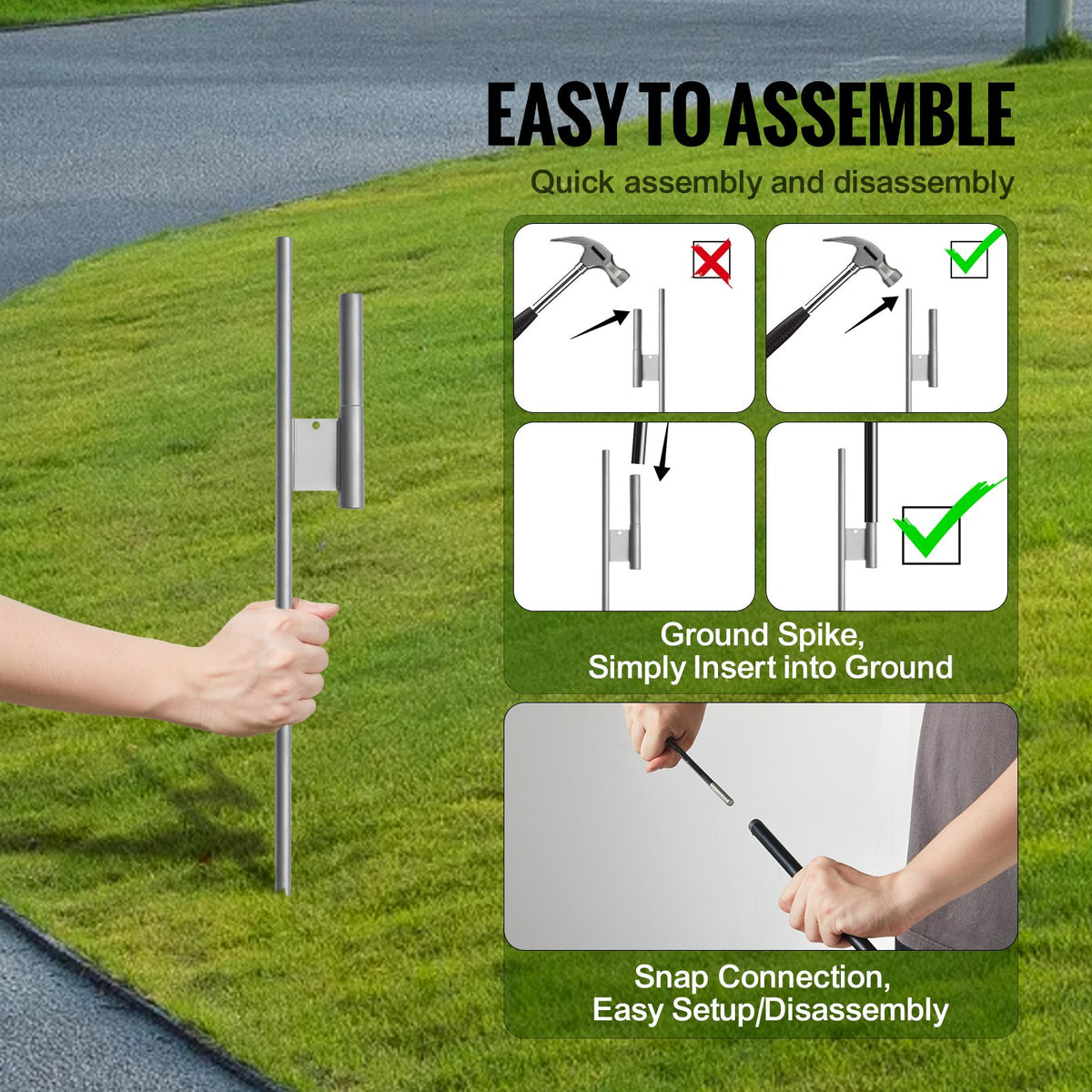 EASY TO ASSEMBLE

Quick assembly and disassembly

Ground Spike,
Simply Insert into Ground

Snap Connection,
Easy Setup/Disassembly