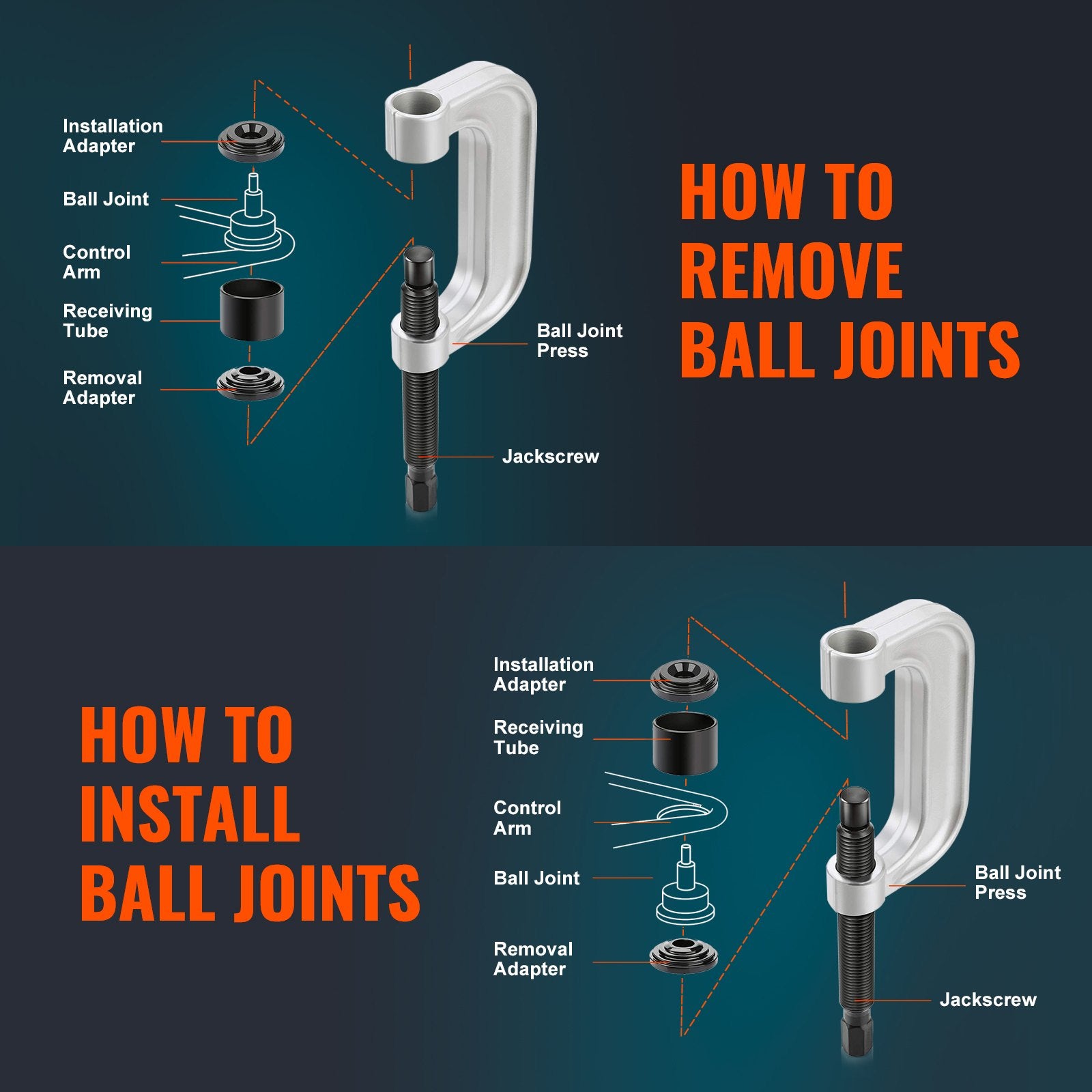 Installation Adapter

Ball Joint

Control Arm

Receiving Tube

Removal Adapter

Ball Joint Press

Jackscrew

HOW TO REMOVE BALL JOINTS

HOW TO INSTALL BALL JOINTS

Installation Adapter

Receiving Tube

Control Arm

Ball Joint

Removal Adapter

Ball Joint Press

Jackscrew