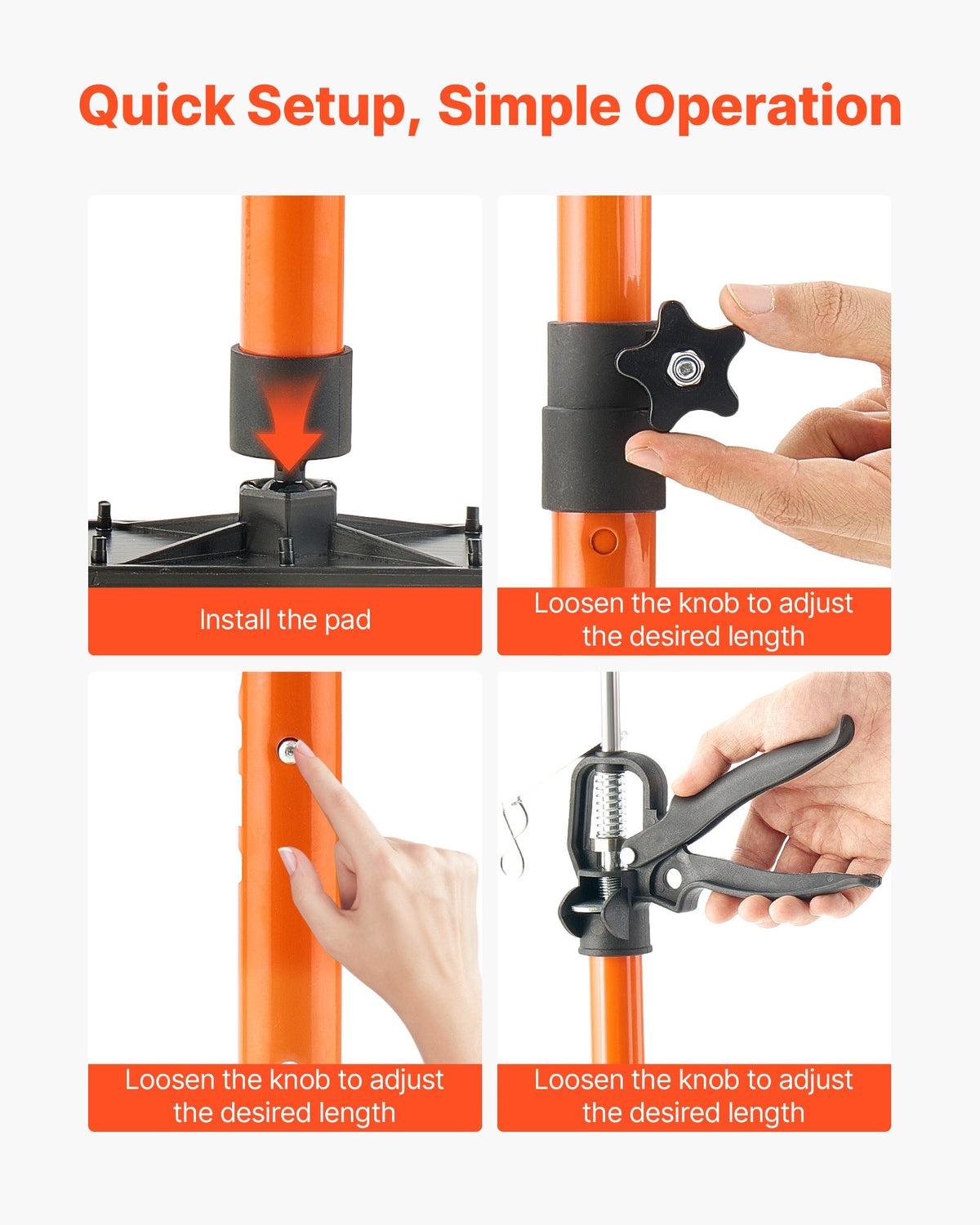 Quick Setup, Simple Operation

Install the pad

Loosen the knob to adjust the desired length

Loosen the knob to adjust the desired length

Loosen the knob to adjust the desired length