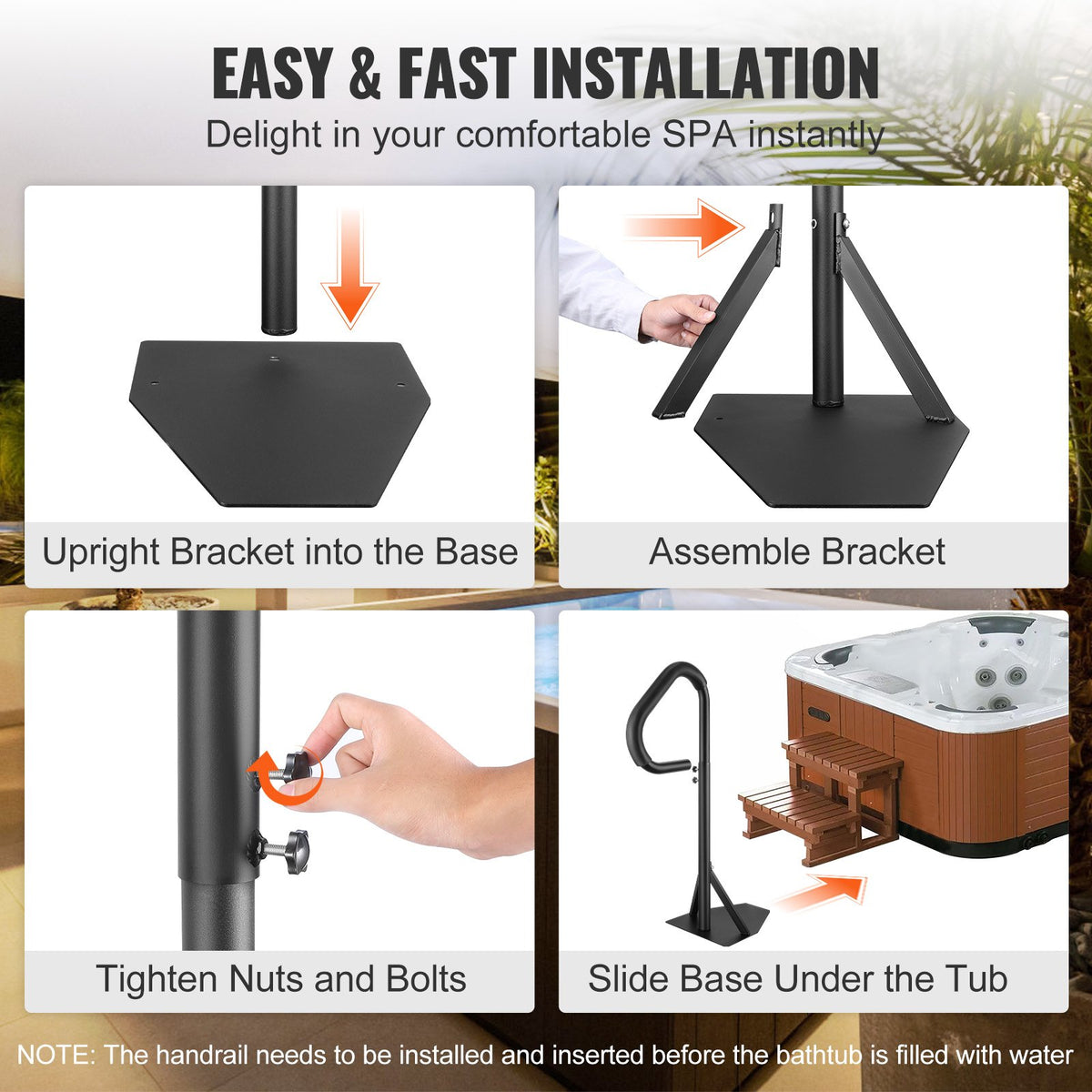 EASY & FAST INSTALLATION
Delight in your comfortable SPA instantly

Upright Bracket into the Base

Assemble Bracket

Tighten Nuts and Bolts

Slide Base Under the Tub

NOTE: The handrail needs to be installed and inserted before the bathtub is filled with water