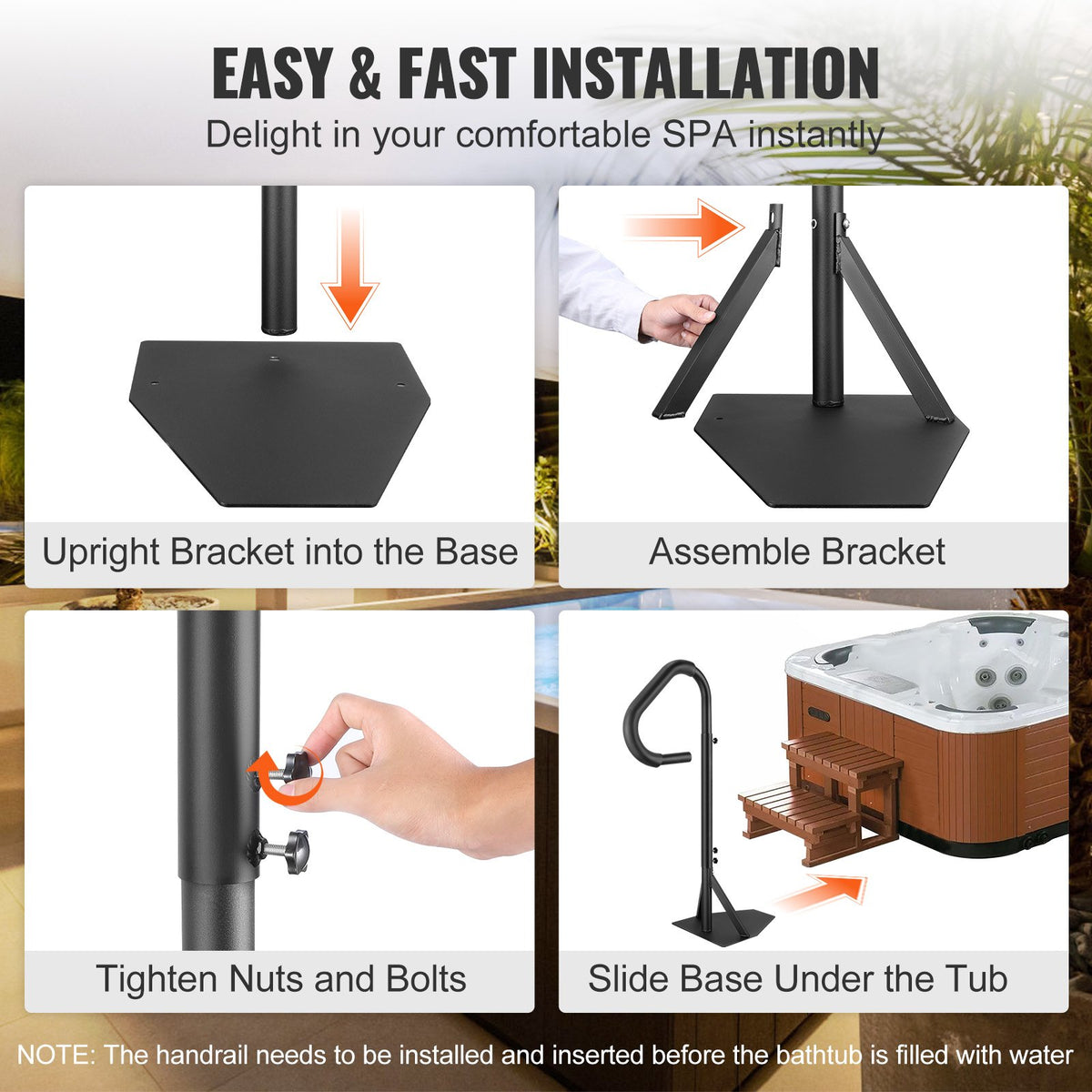 EASY & FAST INSTALLATION
Delight in your comfortable SPA instantly

Upright Bracket into the Base

Assemble Bracket

Tighten Nuts and Bolts

Slide Base Under the Tub

NOTE: The handrail needs to be installed and inserted before the bathtub is filled with water