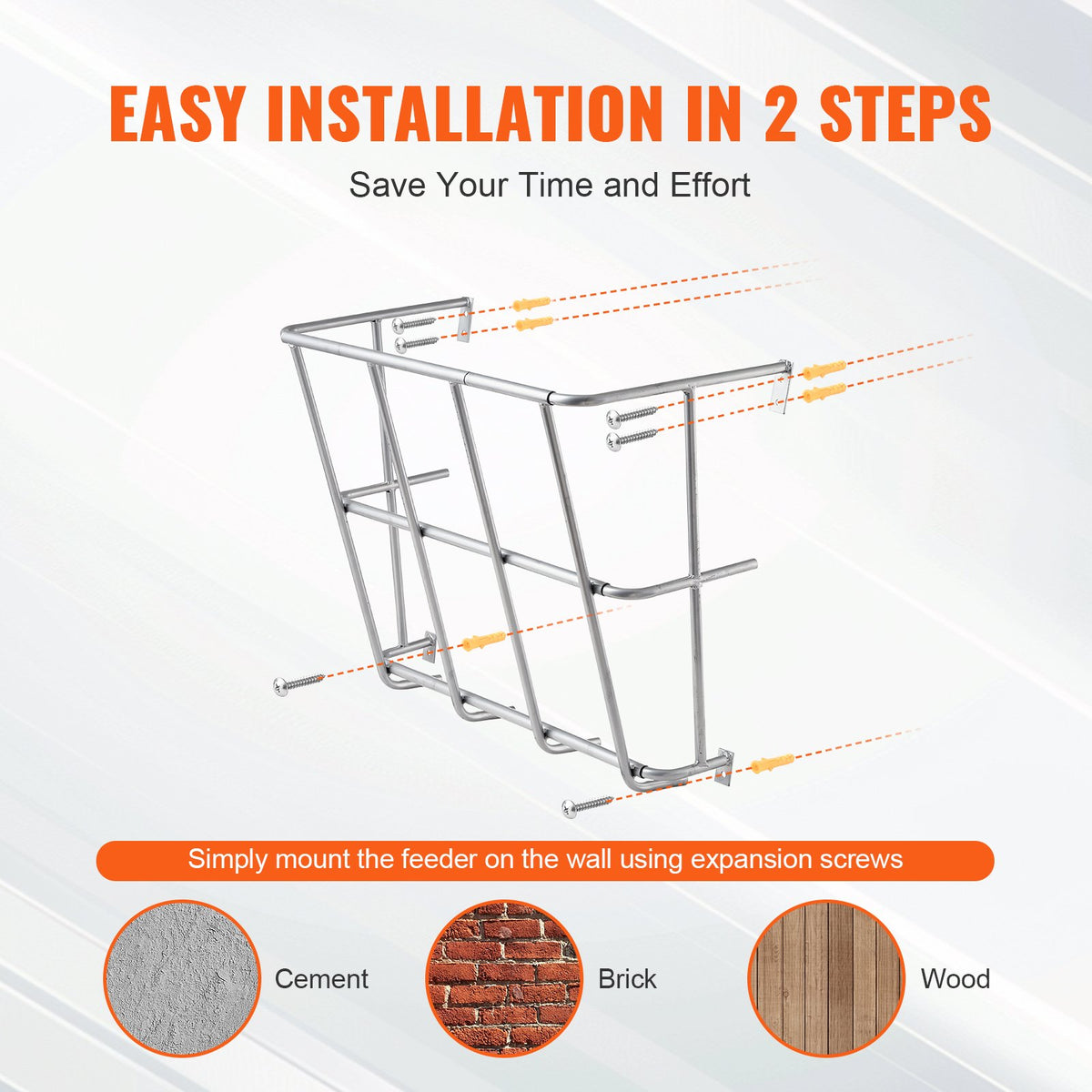 EASY INSTALLATION IN 2 STEPS

Save Your Time and Effort

Simply mount the feeder on the wall using expansion screws

Cement

Brick

Wood