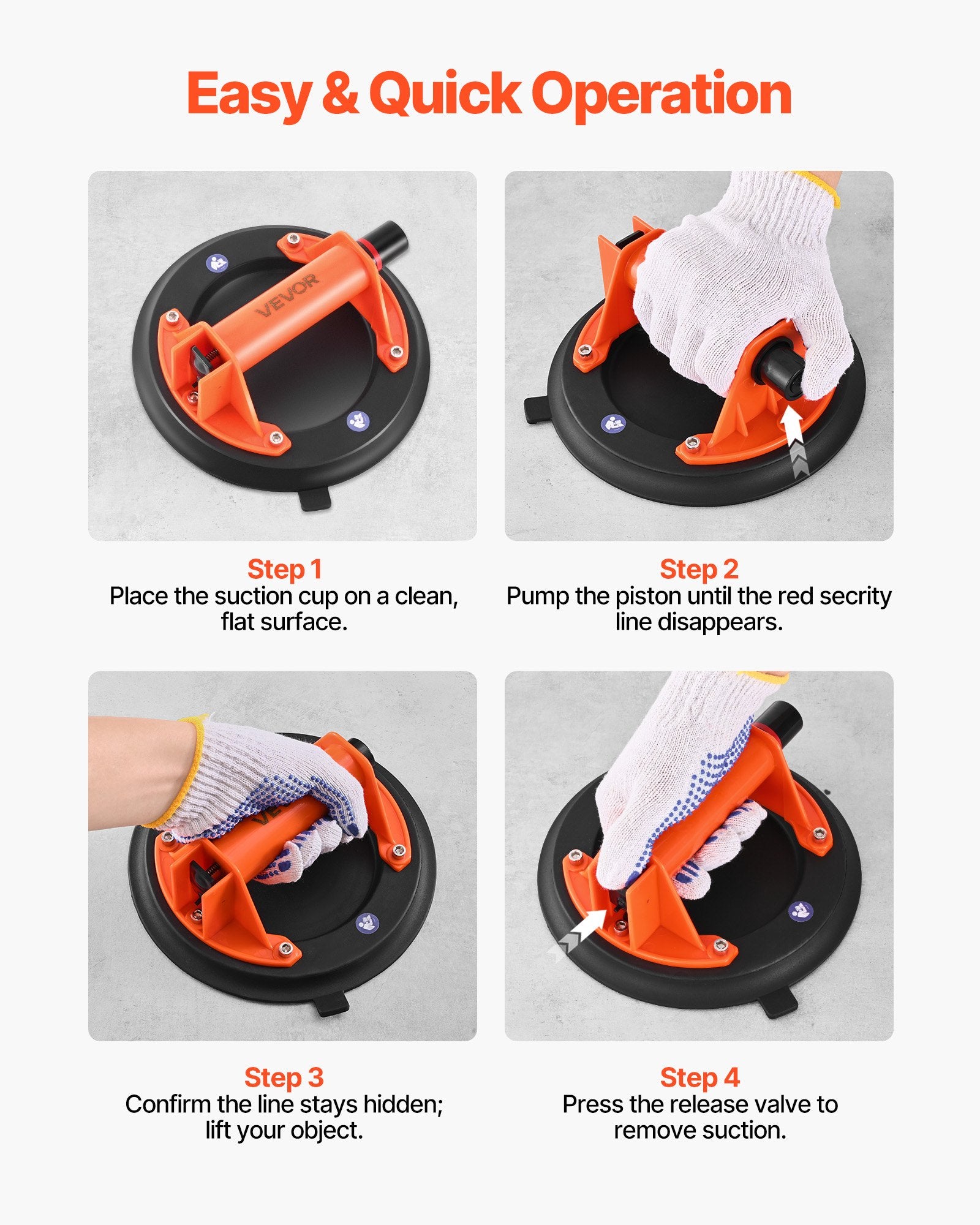 Easy & Quick Operation

VEVOR

Step 1
Place the suction cup on a clean, flat surface.

Step 2
Pump the piston until the red secrity line disappears.

Step 3
Confirm the line stays hidden; lift your object.

Step 4
Press the release valve to remove suction.