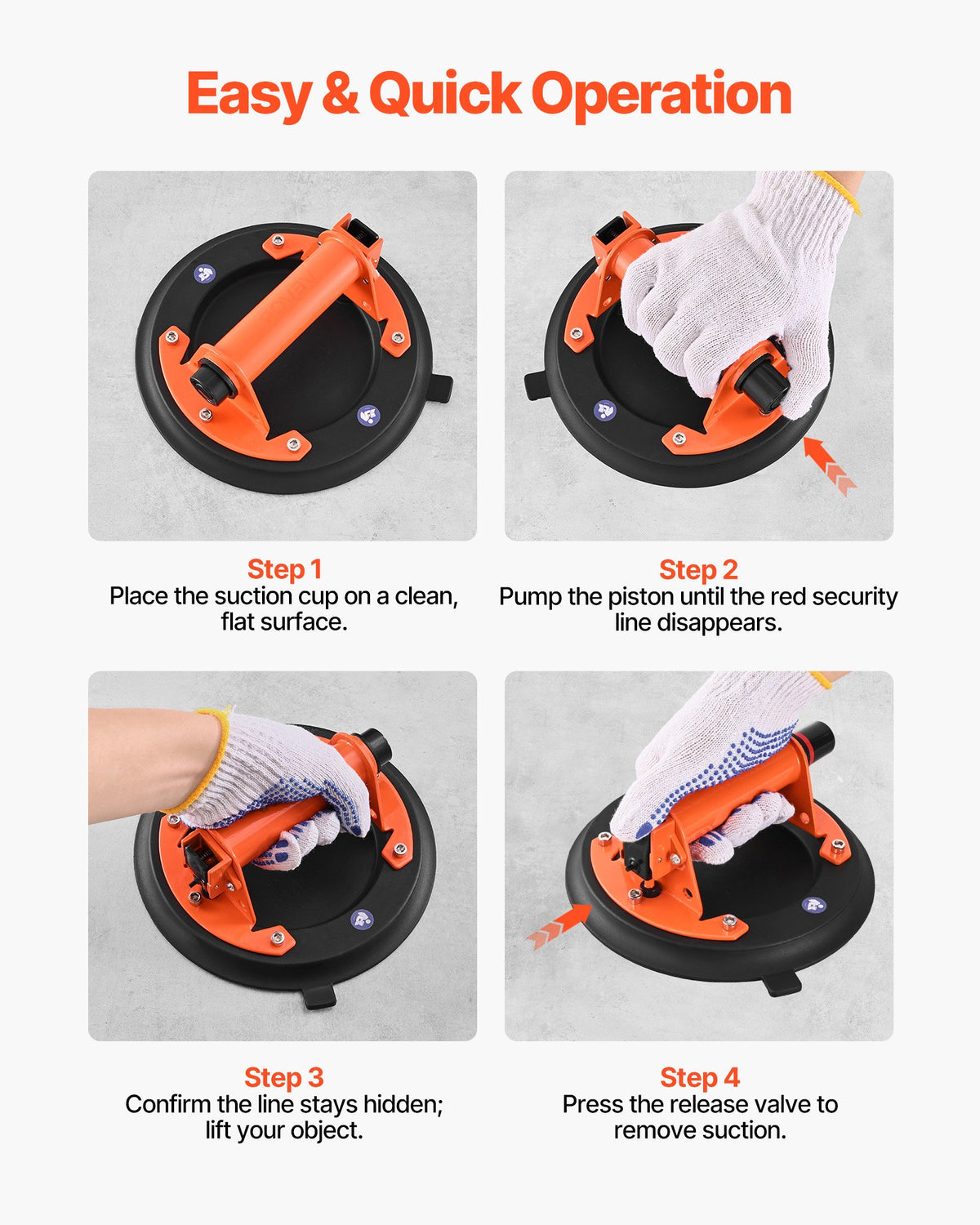 Easy & Quick Operation

Step 1
Place the suction cup on a clean, flat surface.

Step 2
Pump the piston until the red security line disappears.

Step 3
Confirm the line stays hidden; lift your object.

Step 4
Press the release valve to remove suction.