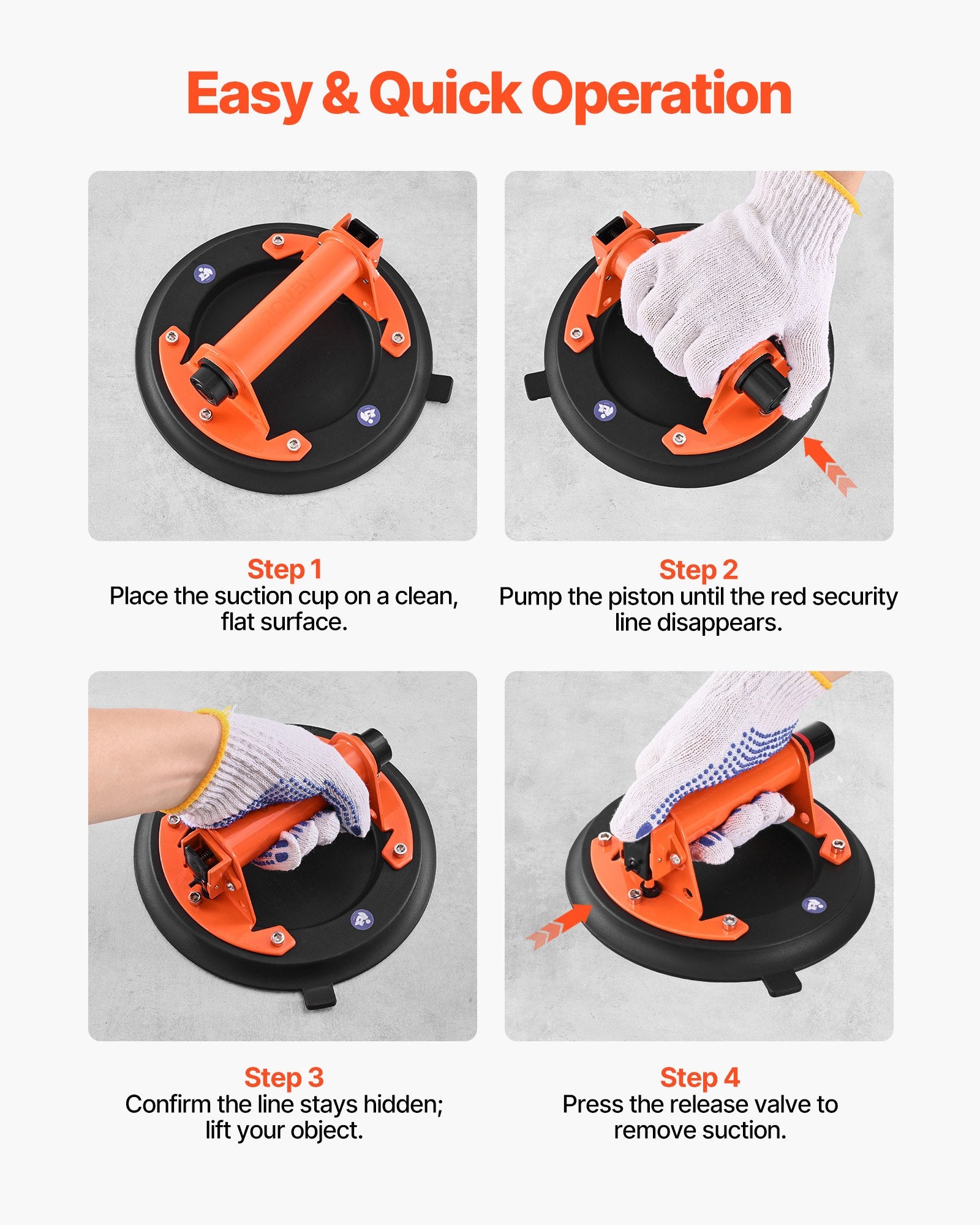 Easy & Quick Operation

Step 1
Place the suction cup on a clean, flat surface.

Step 2
Pump the piston until the red security line disappears.

Step 3
Confirm the line stays hidden; lift your object.

Step 4
Press the release valve to remove suction.