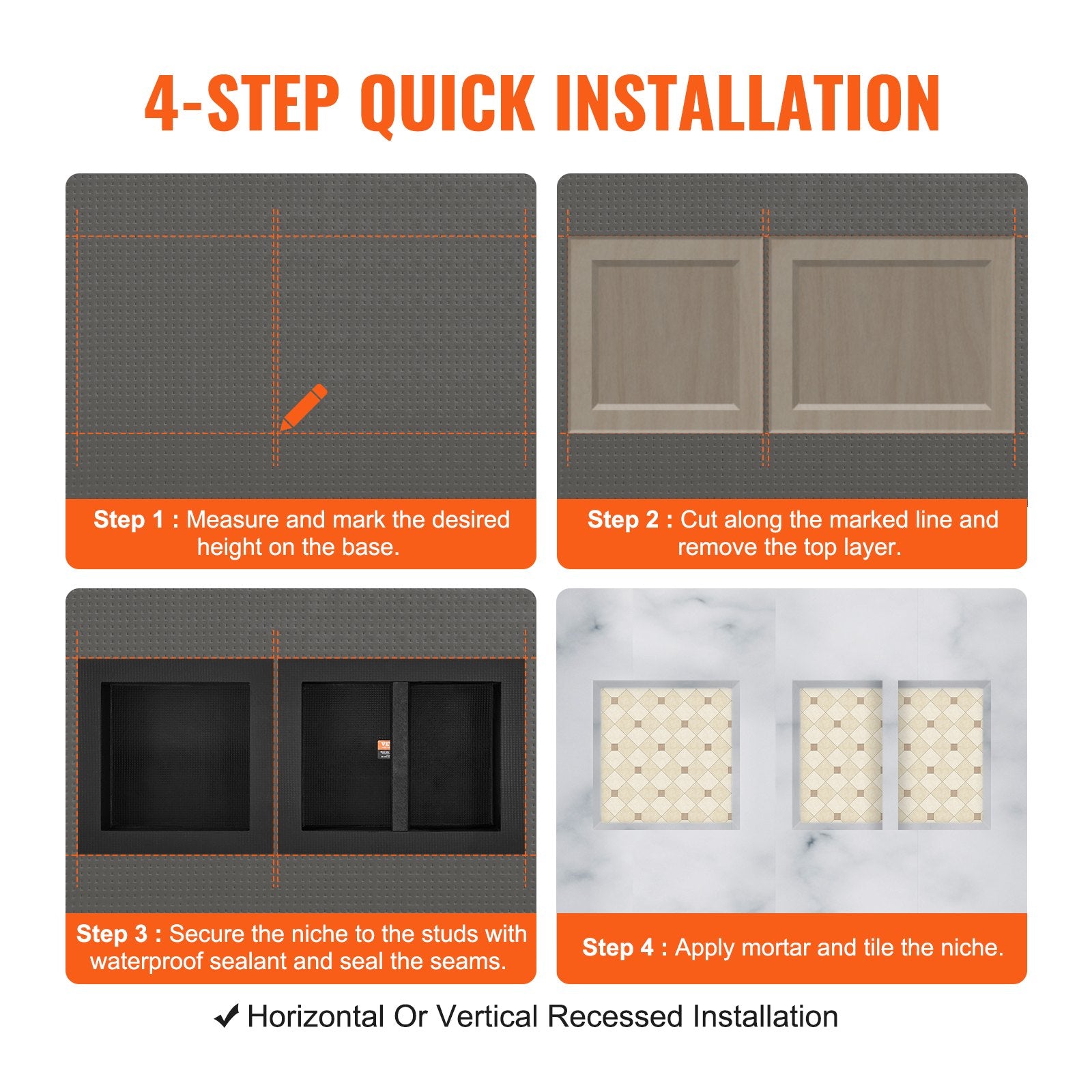 4-STEP QUICK INSTALLATION

Step 1 : Measure and mark the desired height on the base.

Step 2 : Cut along the marked line and remove the top layer.

Step 3 : Secure the niche to the studs with waterproof sealant and seal the seams.

Step 4 : Apply mortar and tile the niche.

✔ Horizontal Or Vertical Recessed Installation