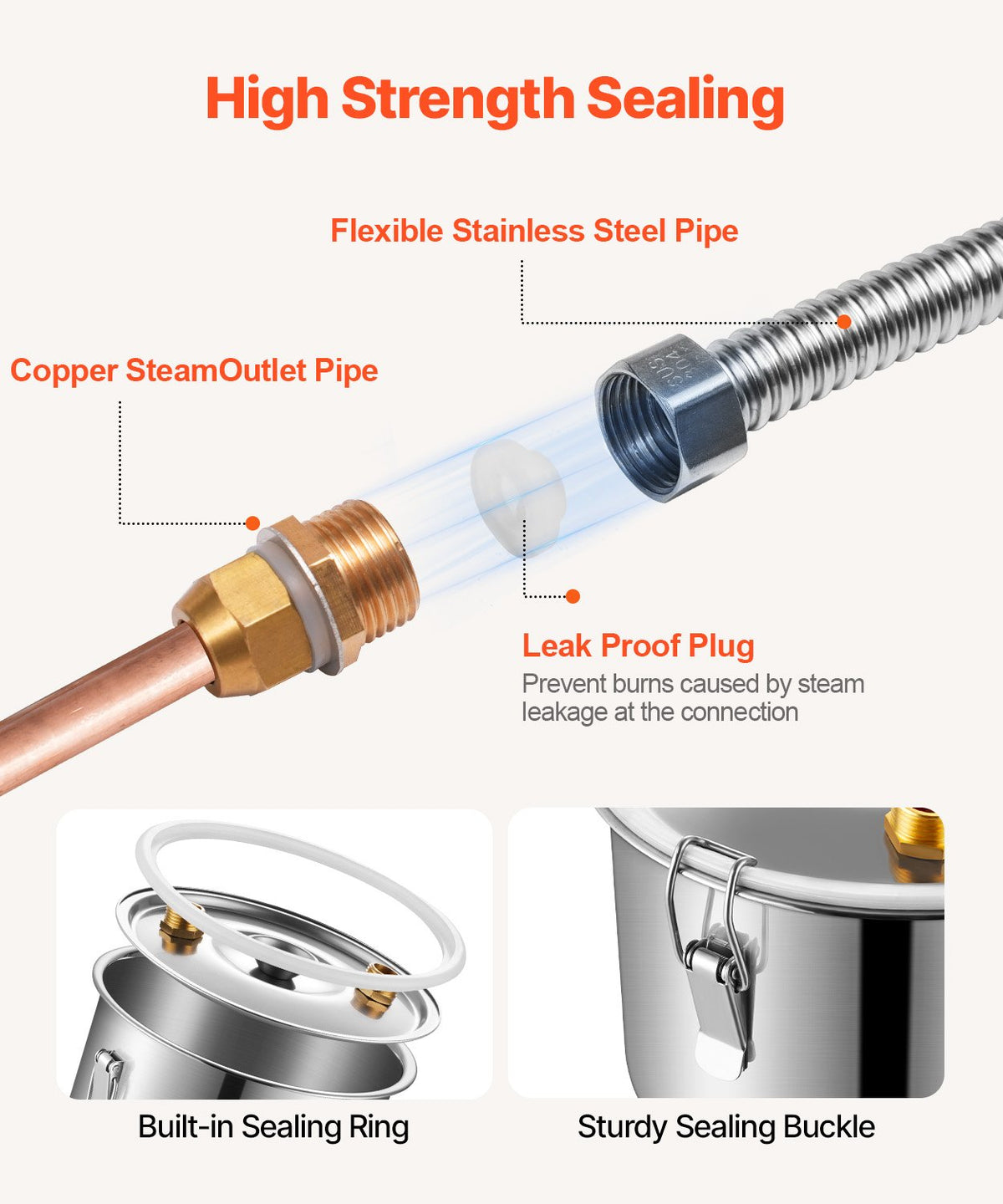 High Strength Sealing

Flexible Stainless Steel Pipe

Copper SteamOutlet Pipe

SUS 304

Leak Proof Plug

Prevent burns caused by steam leakage at the connection

Built-in Sealing Ring

Sturdy Sealing Buckle