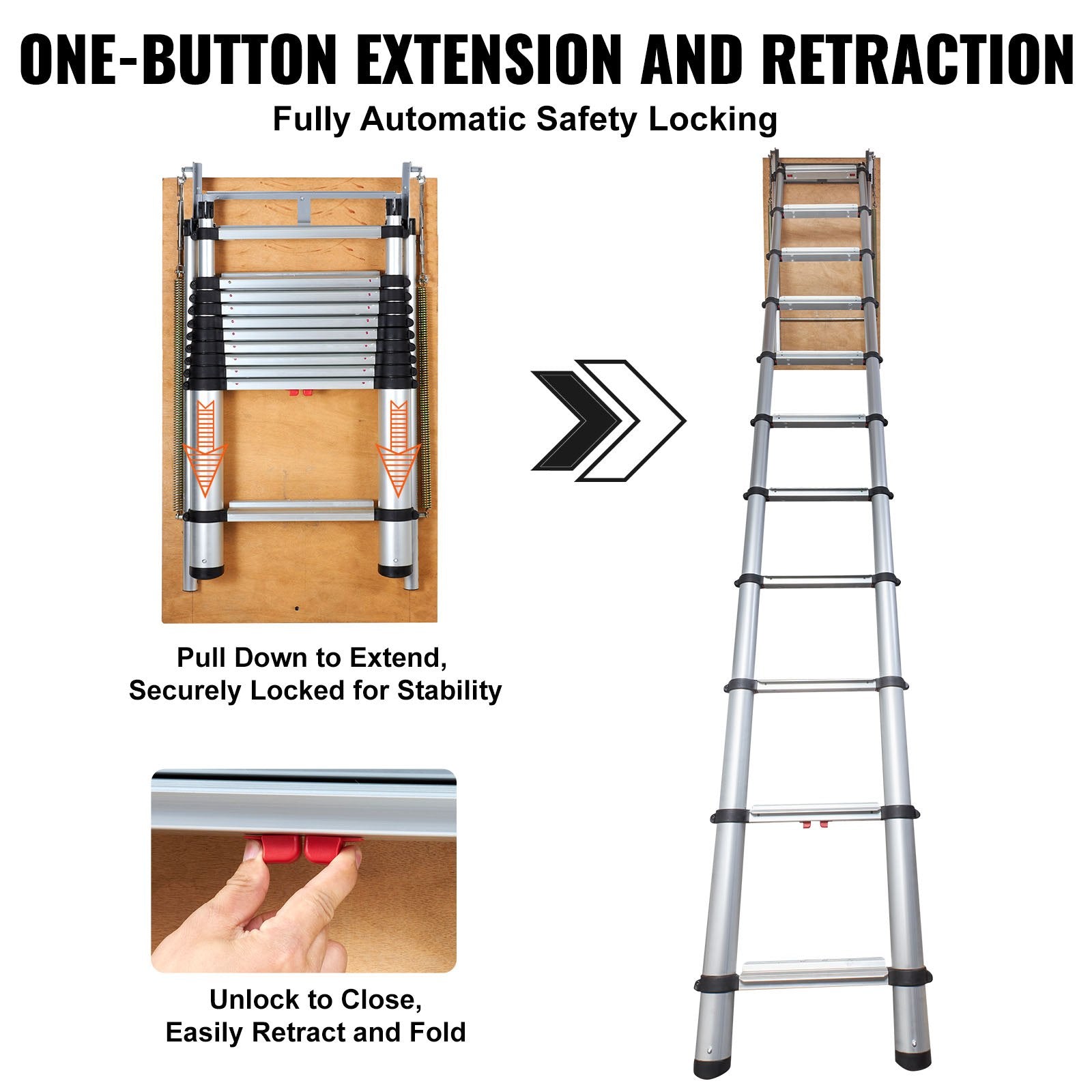 ONE-BUTTON EXTENSION AND RETRACTION

Fully Automatic Safety Locking

Pull Down to Extend, Securely Locked for Stability

Unlock to Close, Easily Retract and Fold