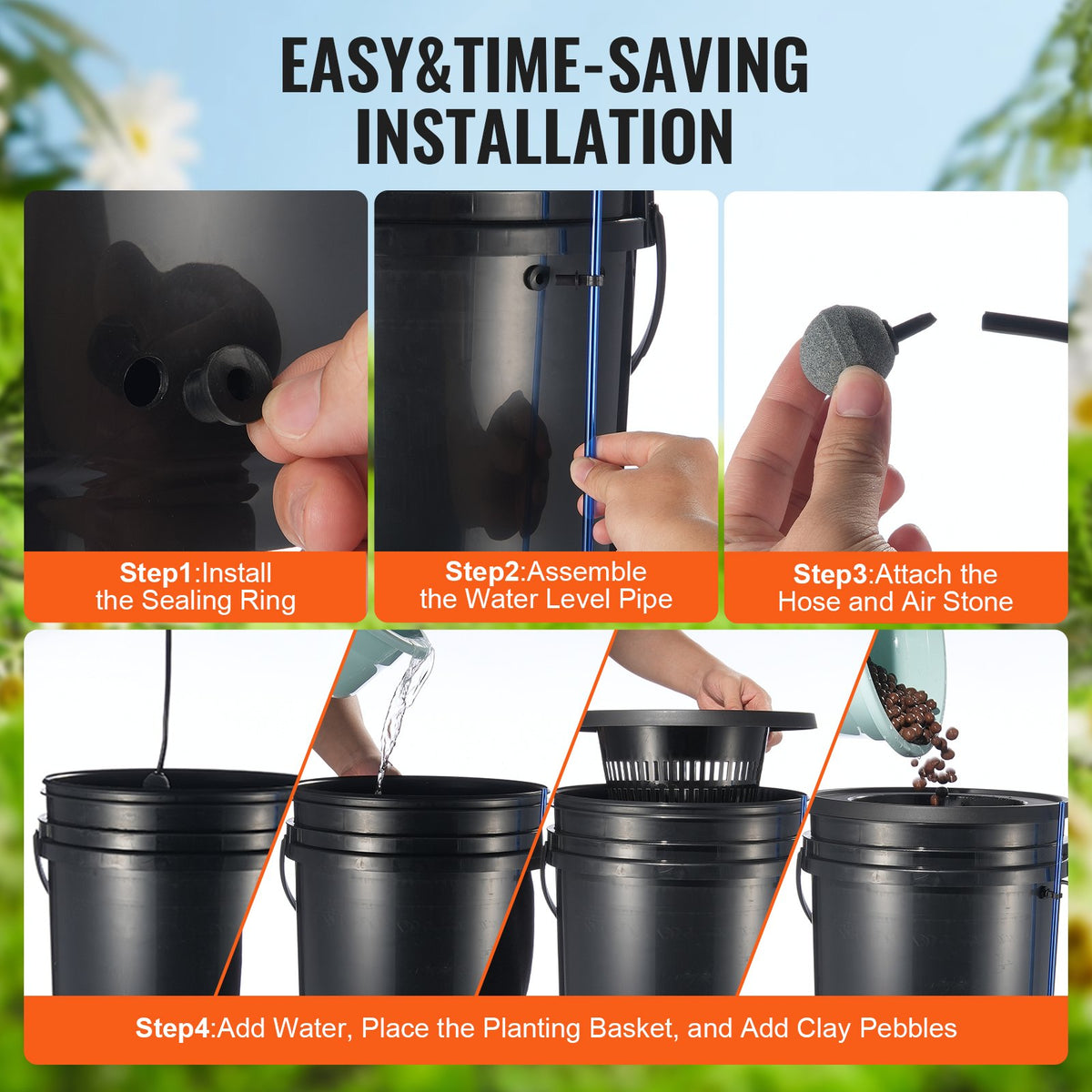 EASY&TIME-SAVING INSTALLATION

Step1:Install the Sealing Ring

Step2:Assemble the Water Level Pipe

Step3:Attach the Hose and Air Stone

Step4:Add Water, Place the Planting Basket, and Add Clay Pebbles