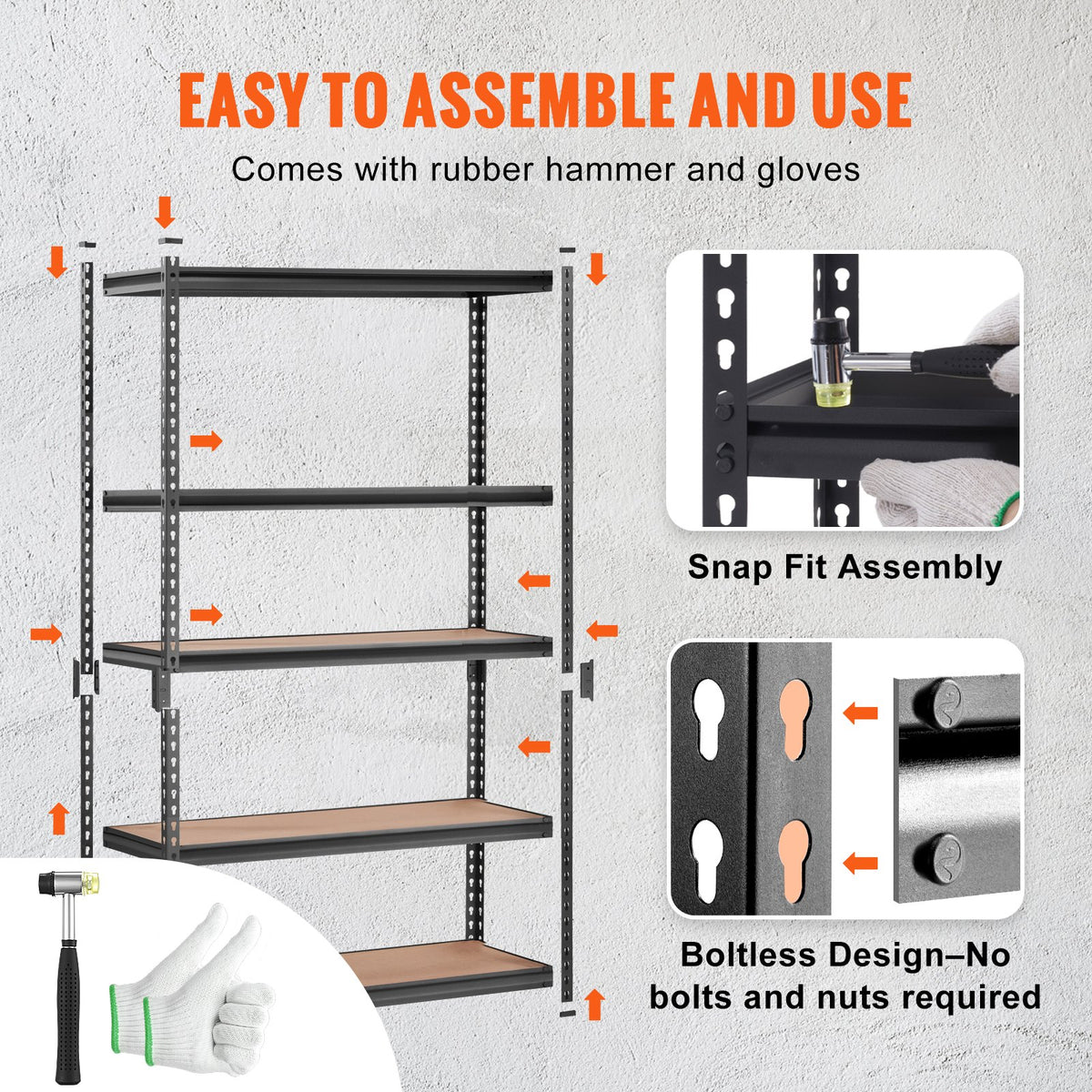 EASY TO ASSEMBLE AND USE

Comes with rubber hammer and gloves

Snap Fit Assembly

Boltless Design–No bolts and nuts required