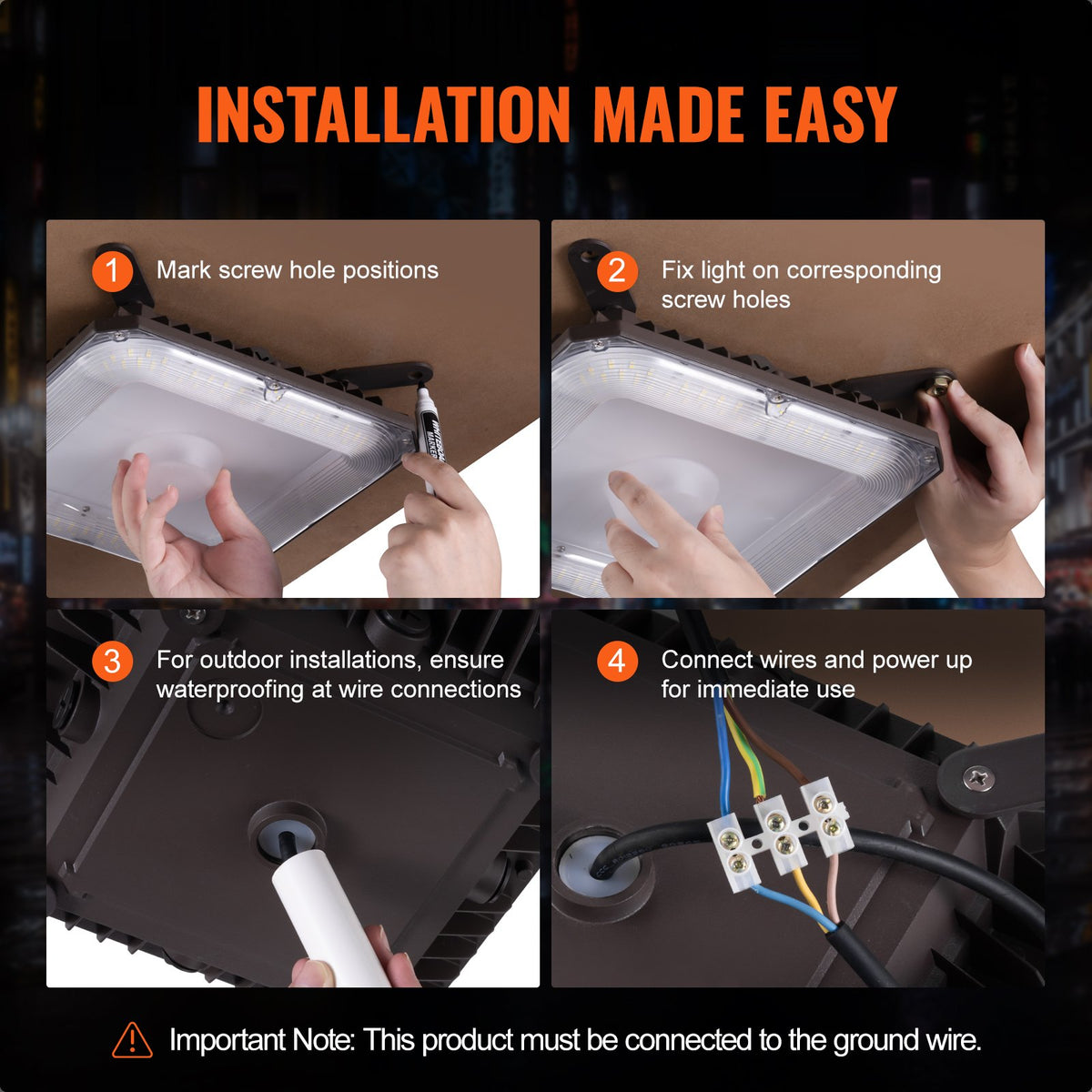 INSTALLATION MADE EASY

1 Mark screw hole positions

2 Fix light on corresponding screw holes

3 For outdoor installations, ensure waterproofing at wire connections

4 Connect wires and power up for immediate use

Important Note: This product must be connected to the ground wire.