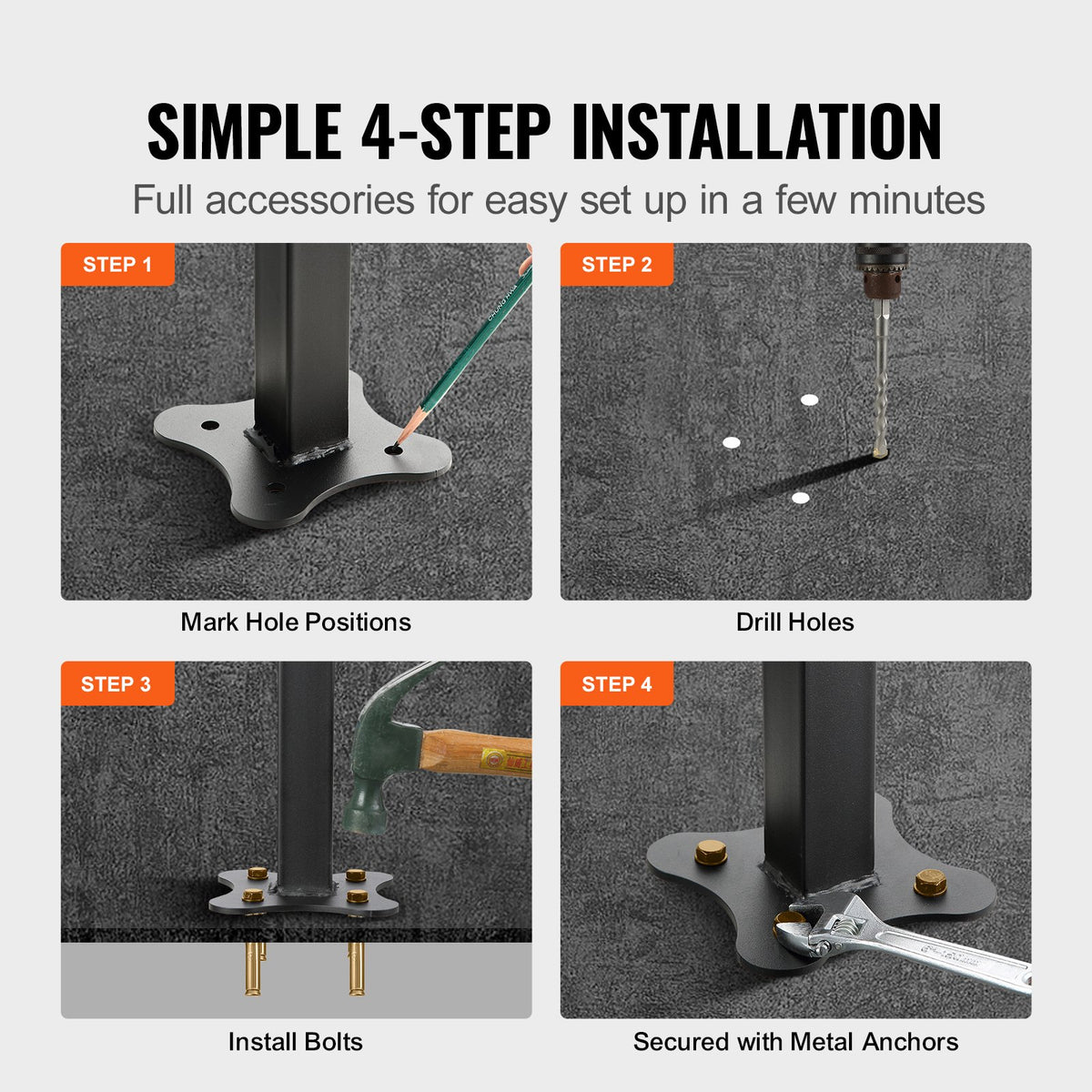 SIMPLE 4-STEP INSTALLATION

Full accessories for easy set up in a few minutes

STEP 1

Mark Hole Positions

STEP 2

Drill Holes

STEP 3

Install Bolts

STEP 4

Secured with Metal Anchors