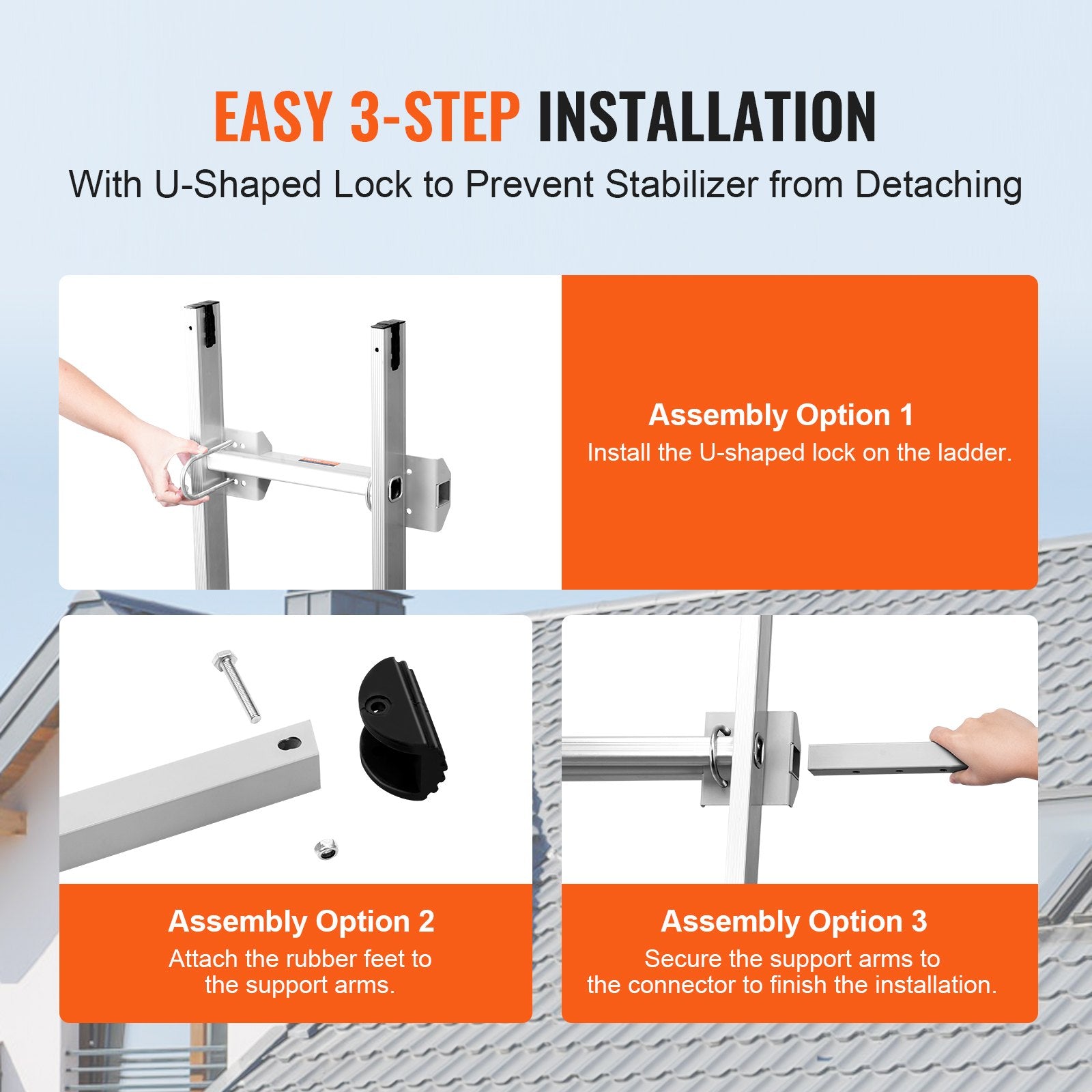 EASY 3-STEP INSTALLATION
With U-Shaped Lock to Prevent Stabilizer from Detaching

Assembly Option 1
Install the U-shaped lock on the ladder.

Assembly Option 2
Attach the rubber feet to the support arms.

Assembly Option 3
Secure the support arms to the connector to finish the installation.