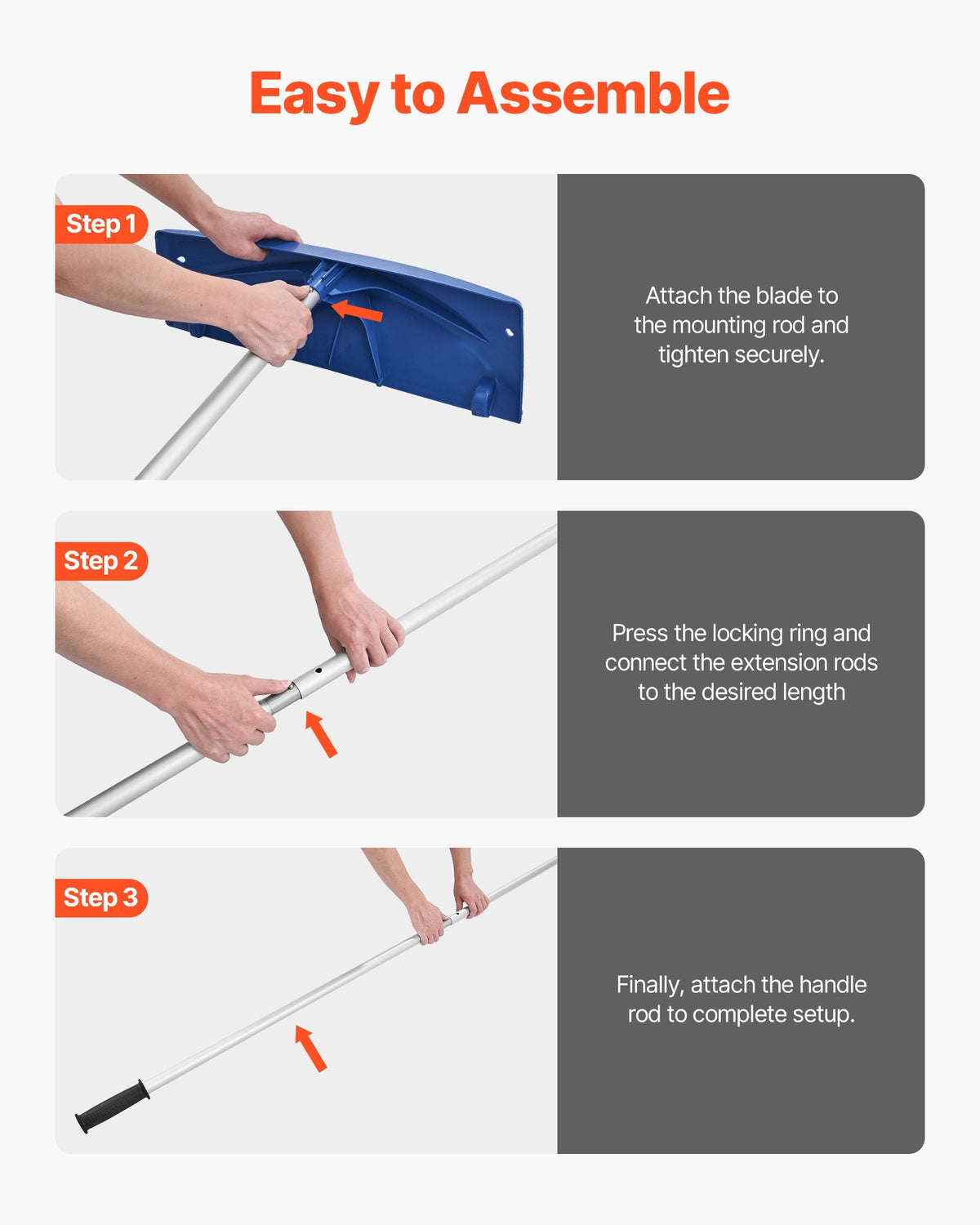 Easy to Assemble

Step 1

Attach the blade to the mounting rod and tighten securely.

Step 2

Press the locking ring and connect the extension rods to the desired length

Step 3

Finally, attach the handle rod to complete setup.