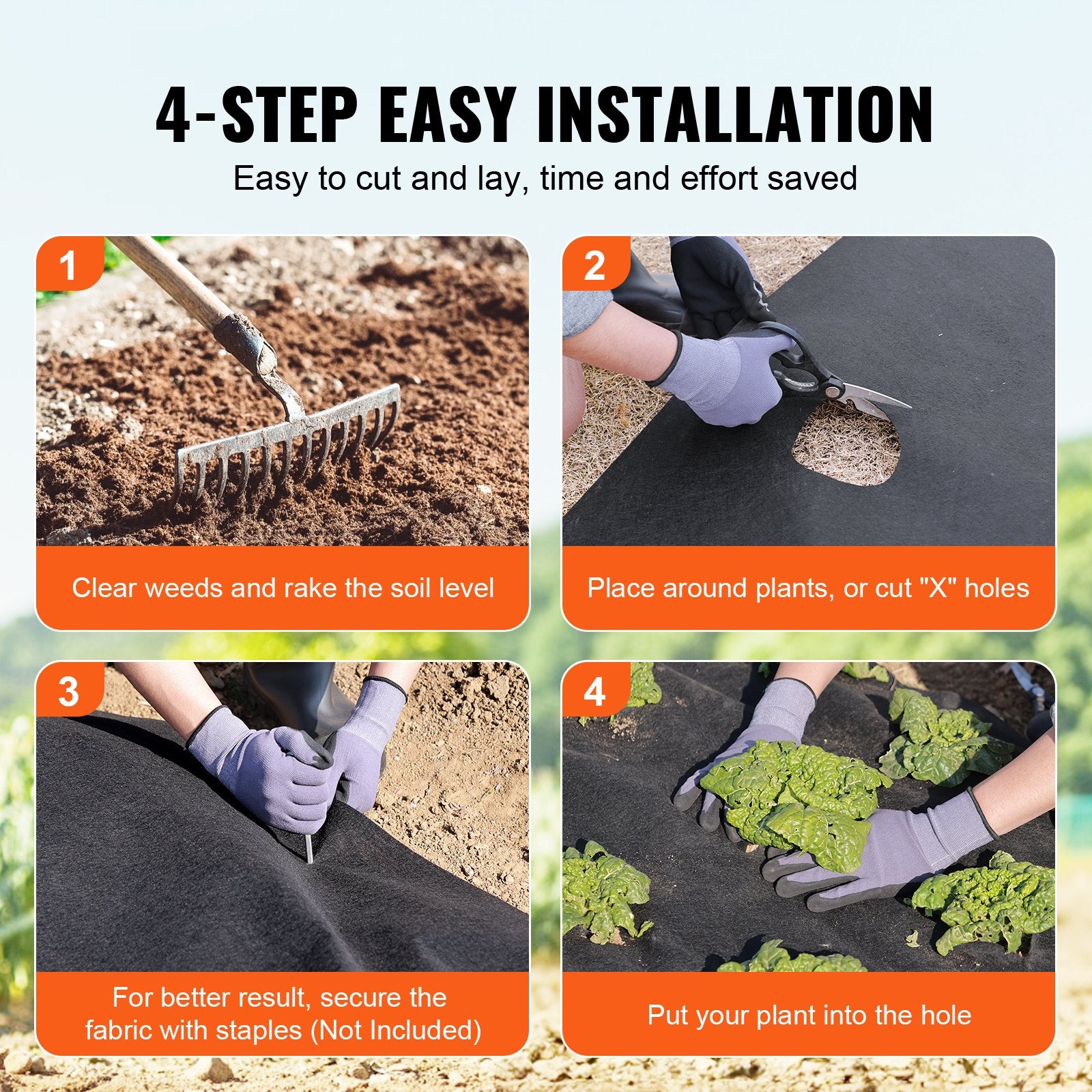 4-STEP EASY INSTALLATION

Easy to cut and lay, time and effort saved

1

Clear weeds and rake the soil level

2

Place around plants, or cut "X" holes

3

For better result, secure the fabric with staples (Not Included)

4

Put your plant into the hole