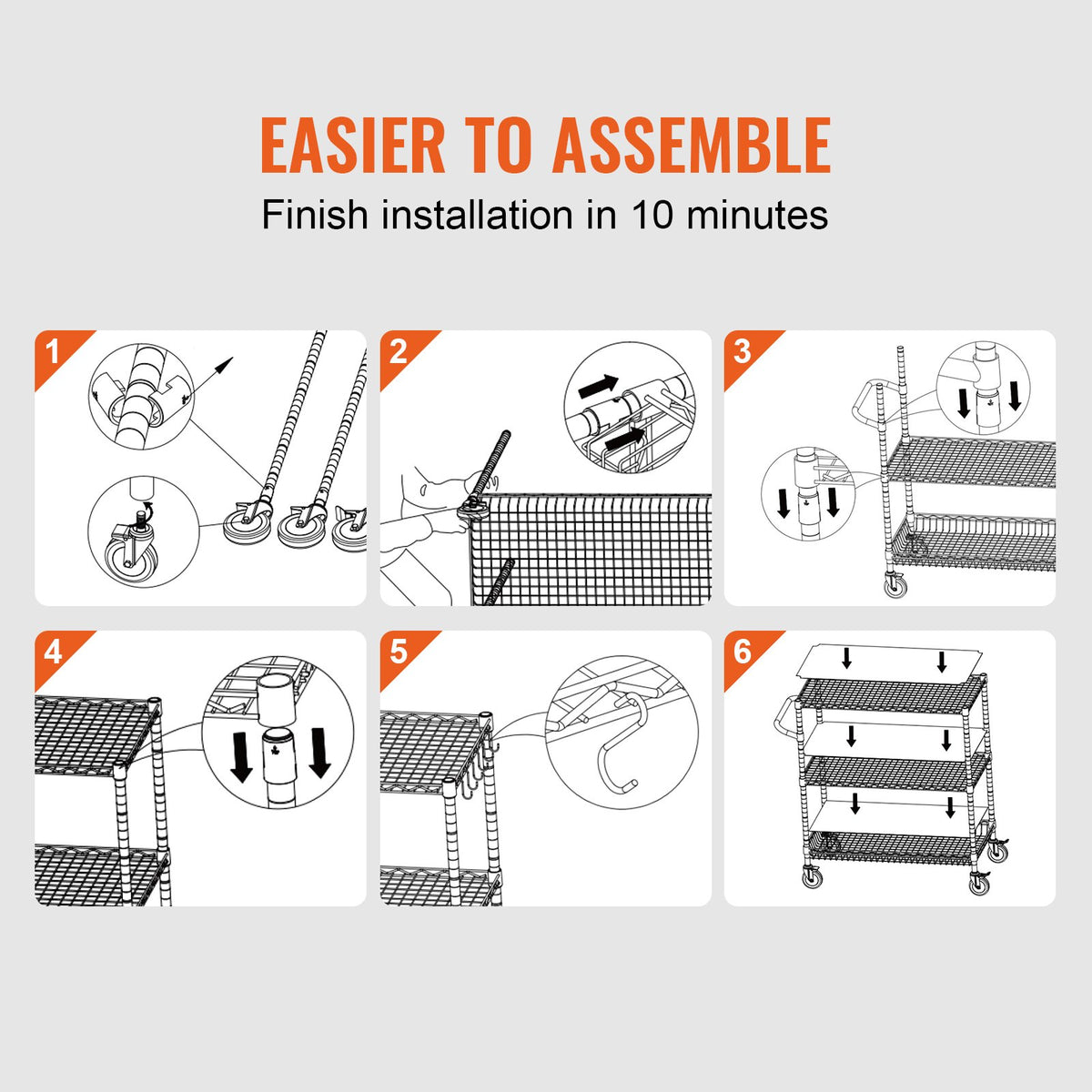 EASIER TO ASSEMBLE

Finish installation in 10 minutes

1

2

3

4

5

6