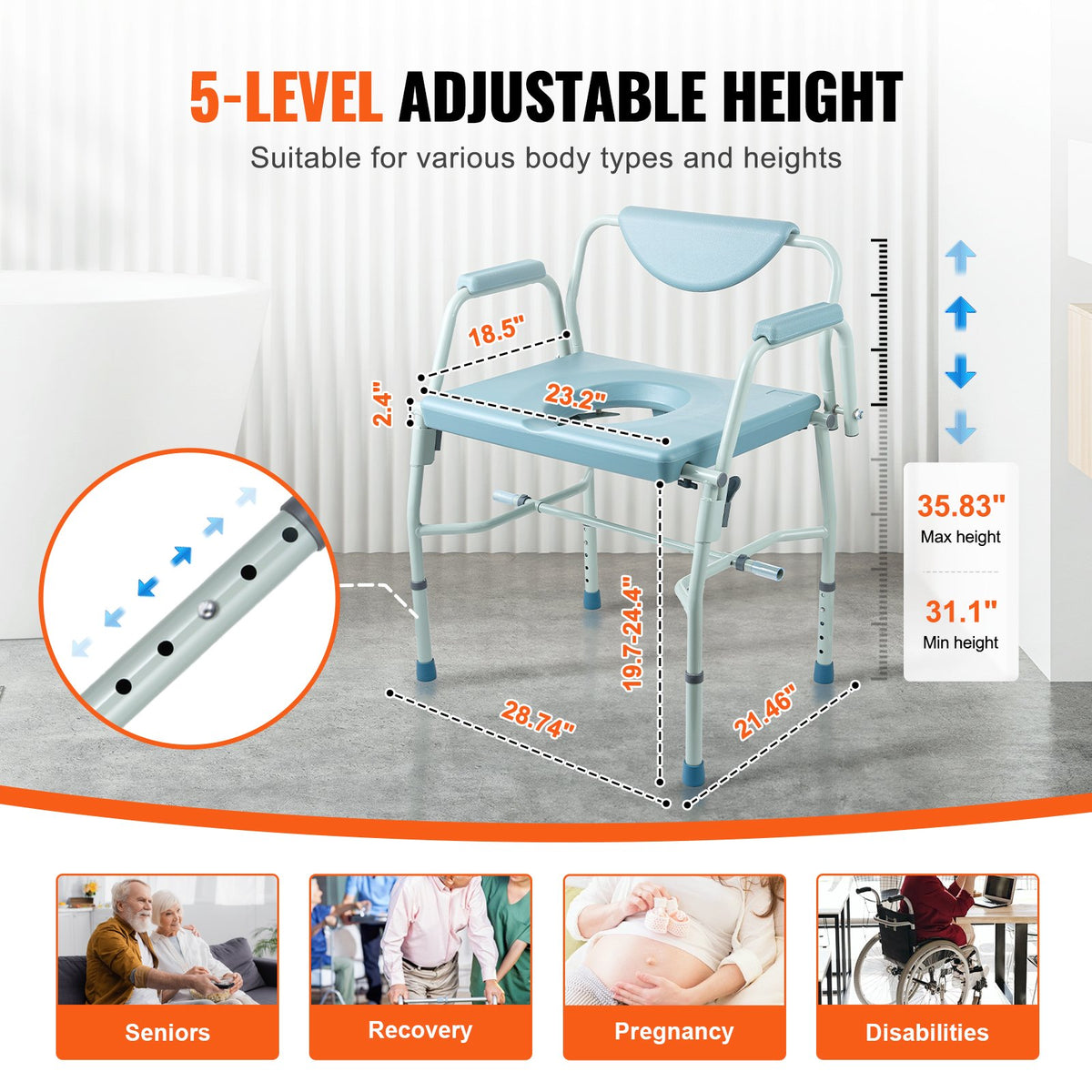 5-LEVEL ADJUSTABLE HEIGHT

Suitable for various body types and heights

18.5"

2.4"

23.2"

19.7-24.4"

28.74"

21.46"

35.83"
Max height

31.1"
Min height

Seniors

Recovery

Pregnancy

Disabilities