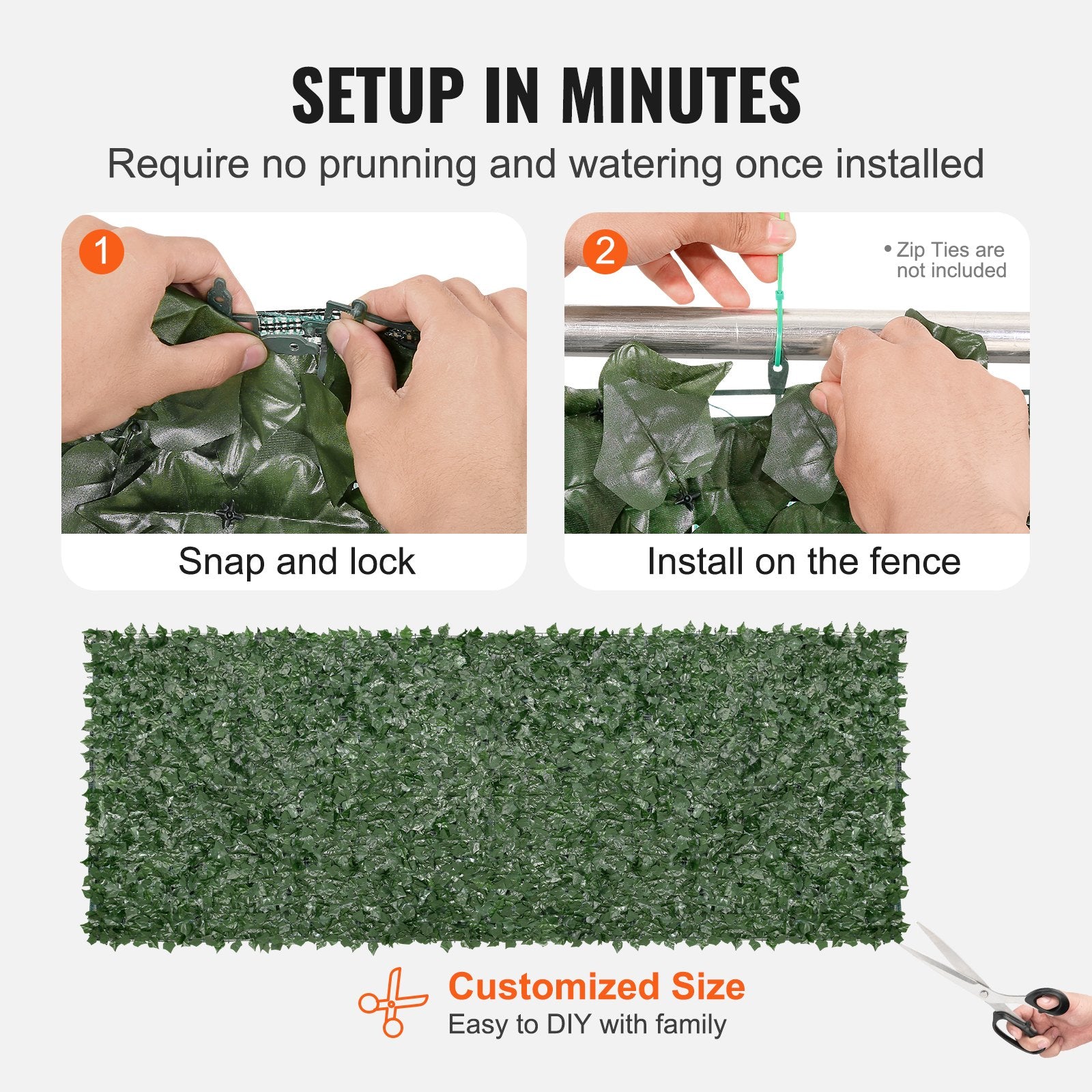 SETUP IN MINUTES

Require no prunning and watering once installed

1

Snap and lock

2

• Zip Ties are not included

Install on the fence

Customized Size

Easy to DIY with family