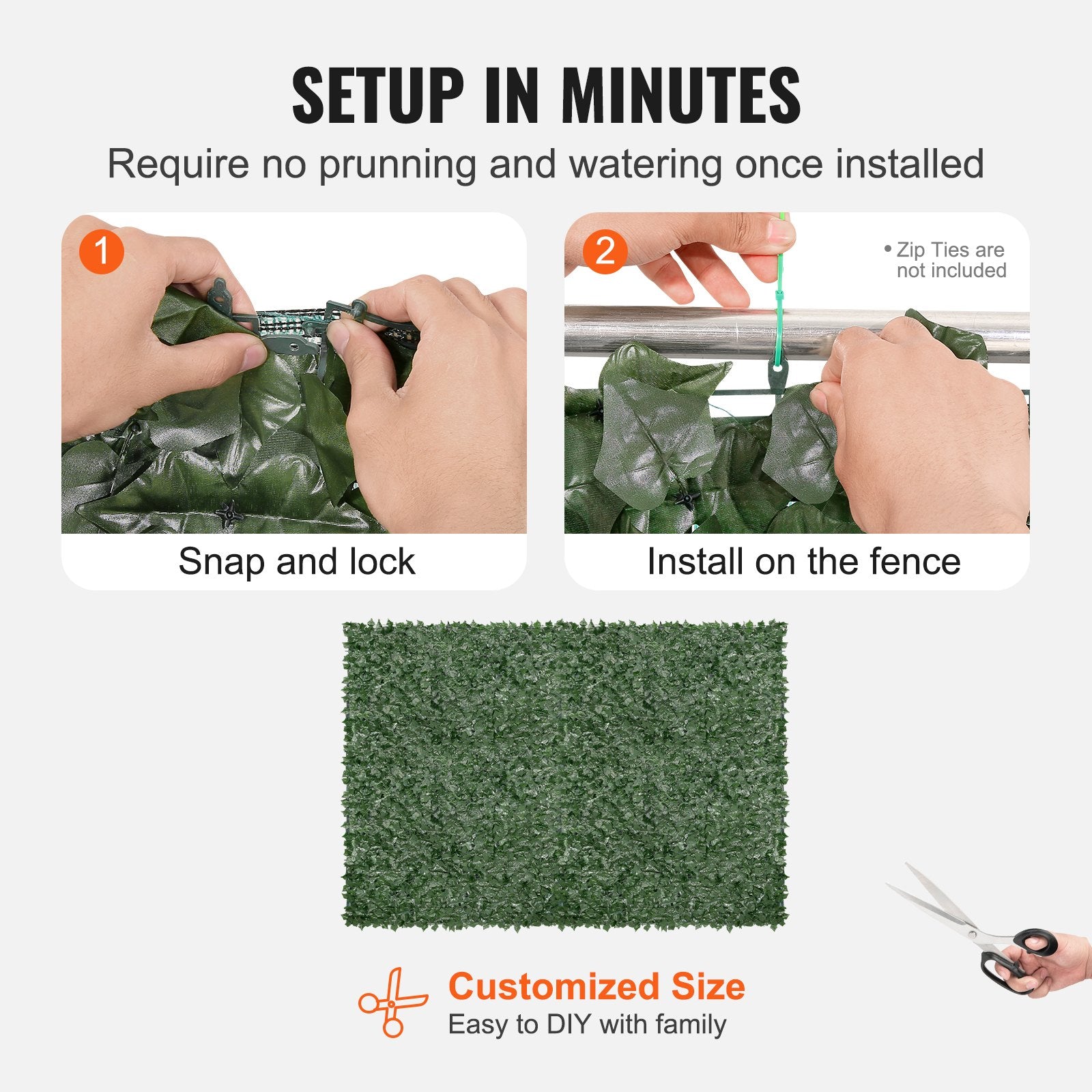 SETUP IN MINUTES

Require no prunning and watering once installed

1

Snap and lock

2

• Zip Ties are not included

Install on the fence

Customized Size

Easy to DIY with family