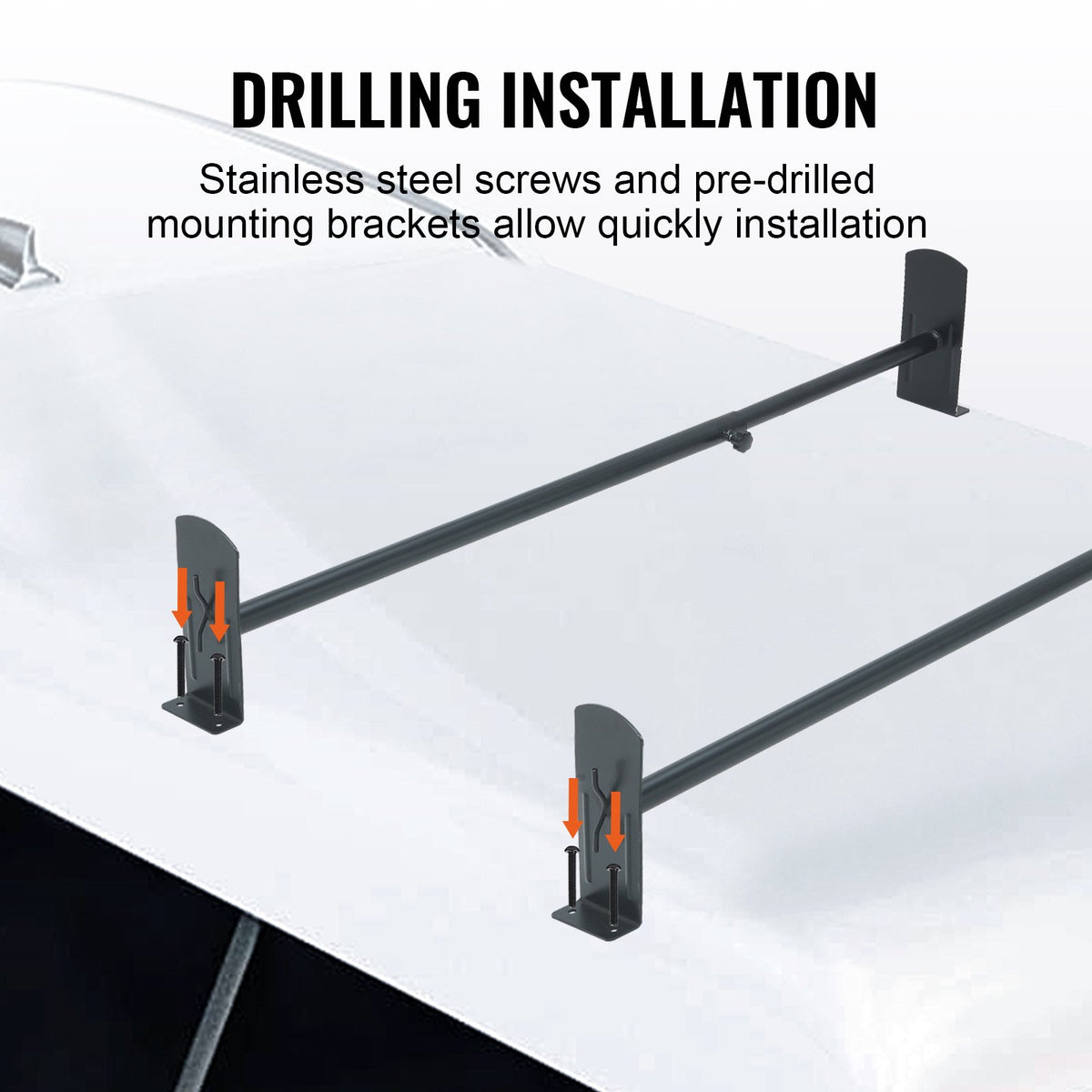 DRILLING INSTALLATION

Stainless steel screws and pre-drilled mounting brackets allow quickly installation