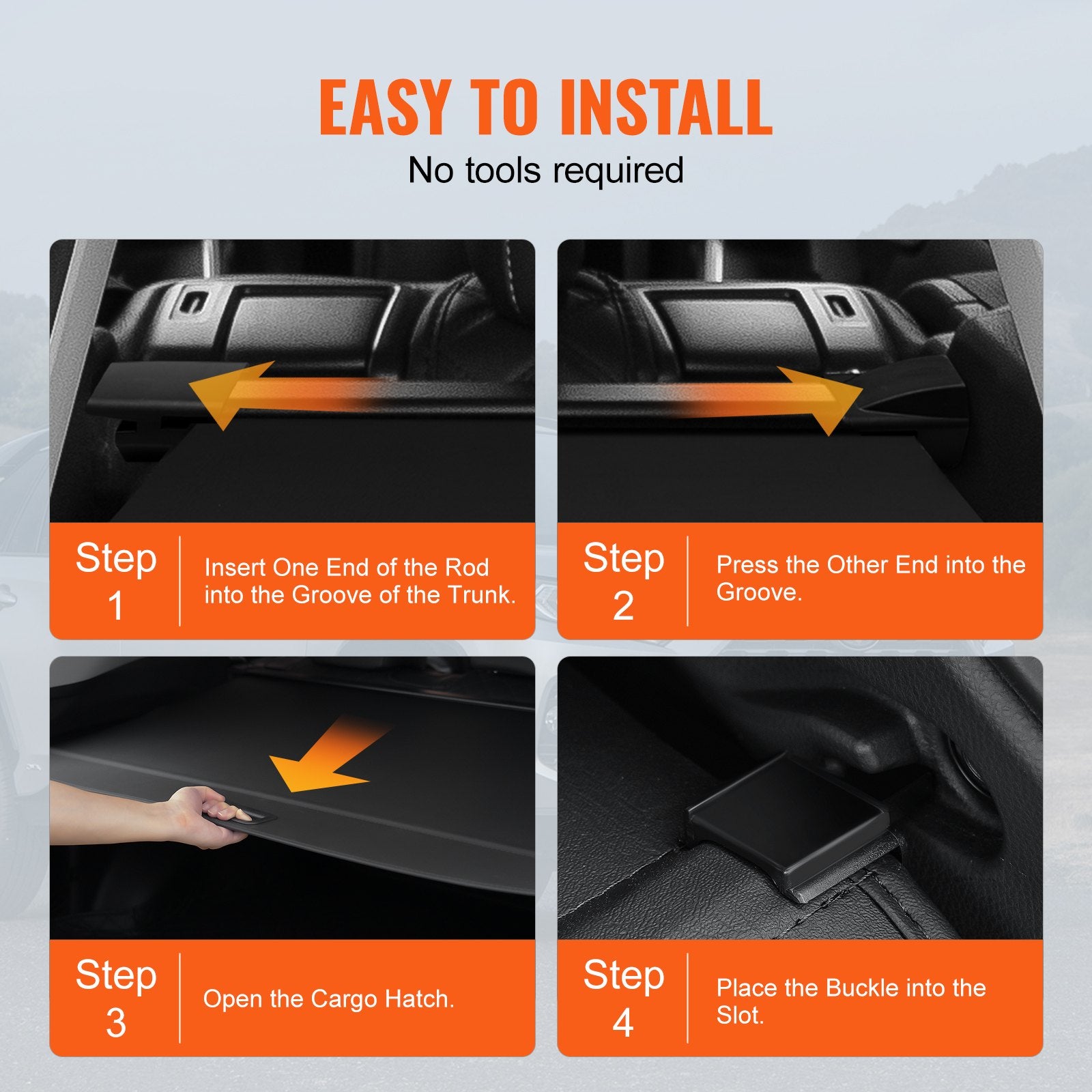 EASY TO INSTALL

No tools required

Step 1

Insert One End of the Rod into the Groove of the Trunk.

Step 2

Press the Other End into the Groove.

Step 3

Open the Cargo Hatch.

Step 4

Place the Buckle into the Slot.