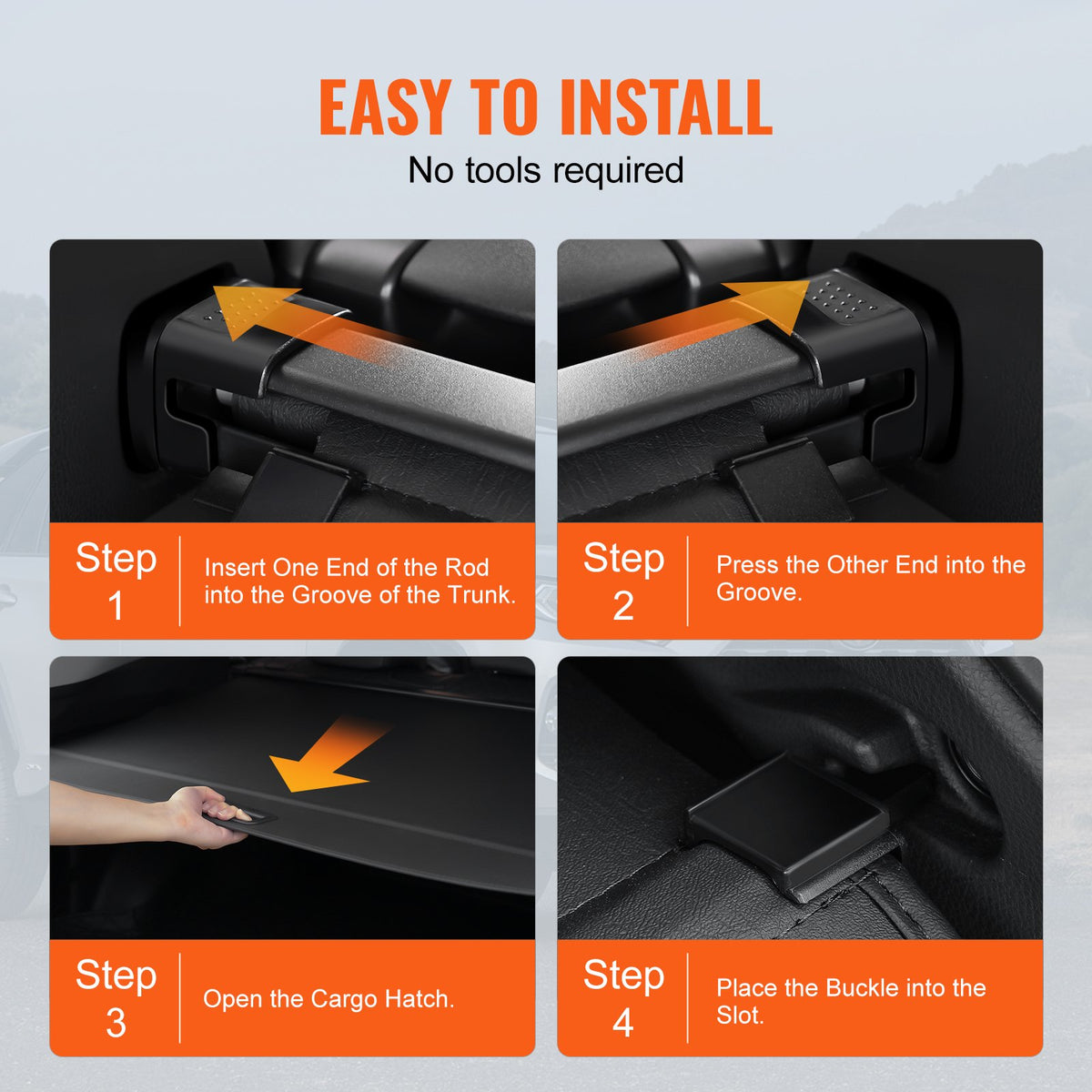 EASY TO INSTALL
No tools required

Step 1
Insert One End of the Rod into the Groove of the Trunk.

Step 2
Press the Other End into the Groove.

Step 3
Open the Cargo Hatch.

Step 4
Place the Buckle into the Slot.