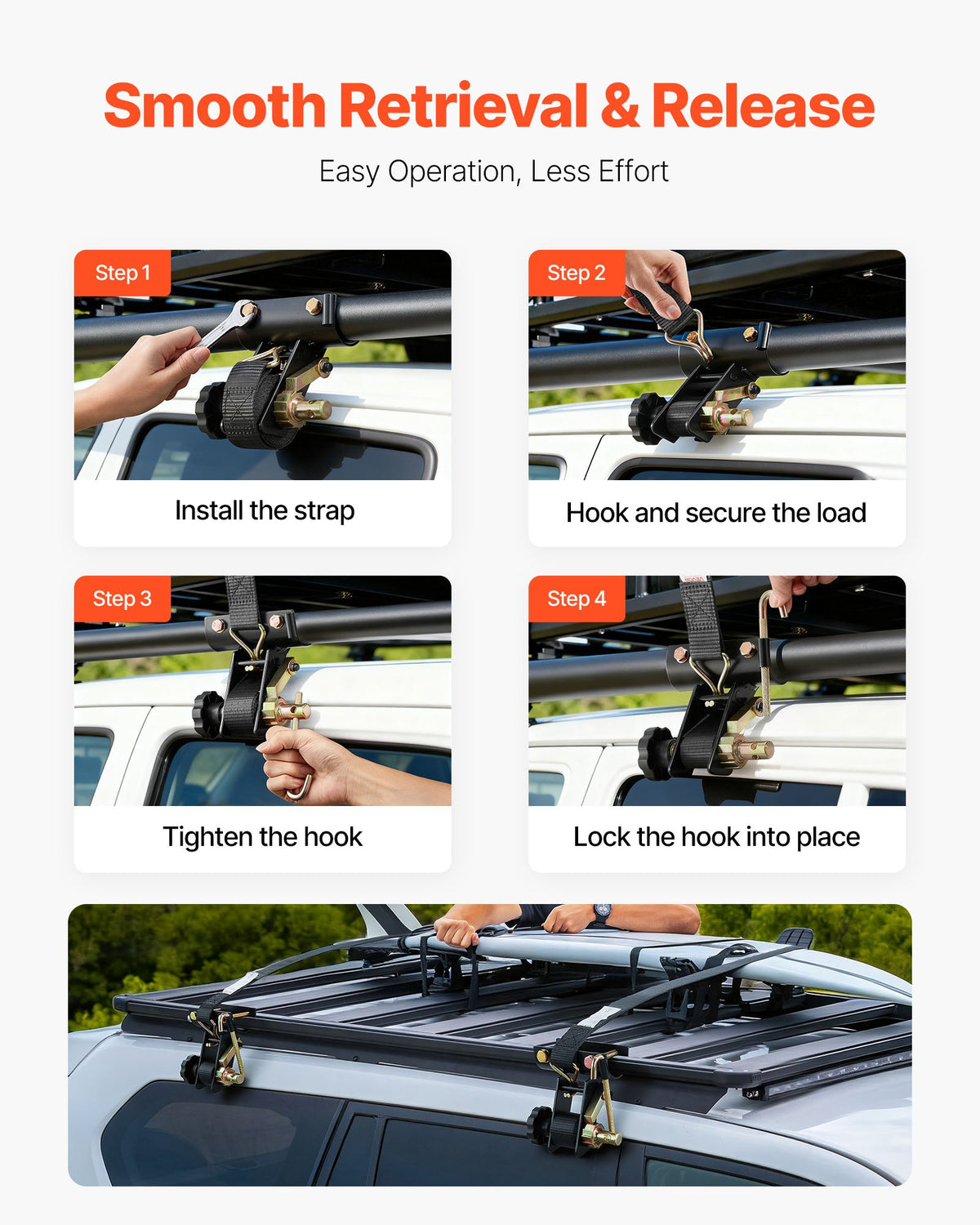 Smooth Retrieval & Release

Easy Operation, Less Effort

Step 1

Install the strap

Step 2

Hook and secure the load

Step 3

Tighten the hook

Step 4

Lock the hook into place