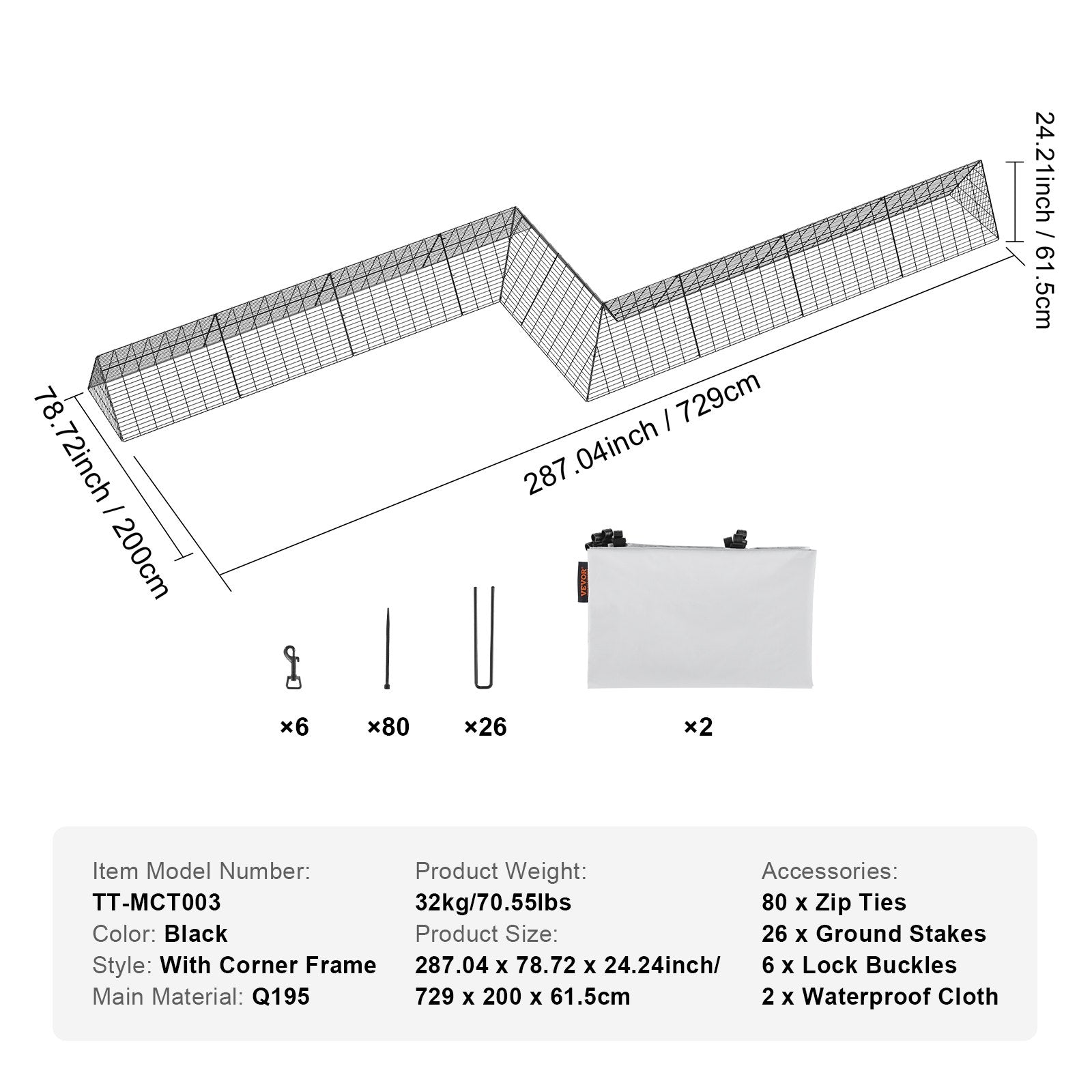 24.21inch / 61.5cm

78.72inch / 200cm

287.04inch / 729cm

VEVOR

×6
×80
×26
×2

Item Model Number:
TT-MCT003
Color: Black
Style: With Corner Frame
Main Material: Q195

Product Weight:
32kg/70.55lbs
Product Size:
287.04 x 78.72 x 24.24inch/
729 x 200 x 61.5cm

Accessories:
80 x Zip Ties
26 x Ground Stakes
6 x Lock Buckles
2 x Waterproof Cloth