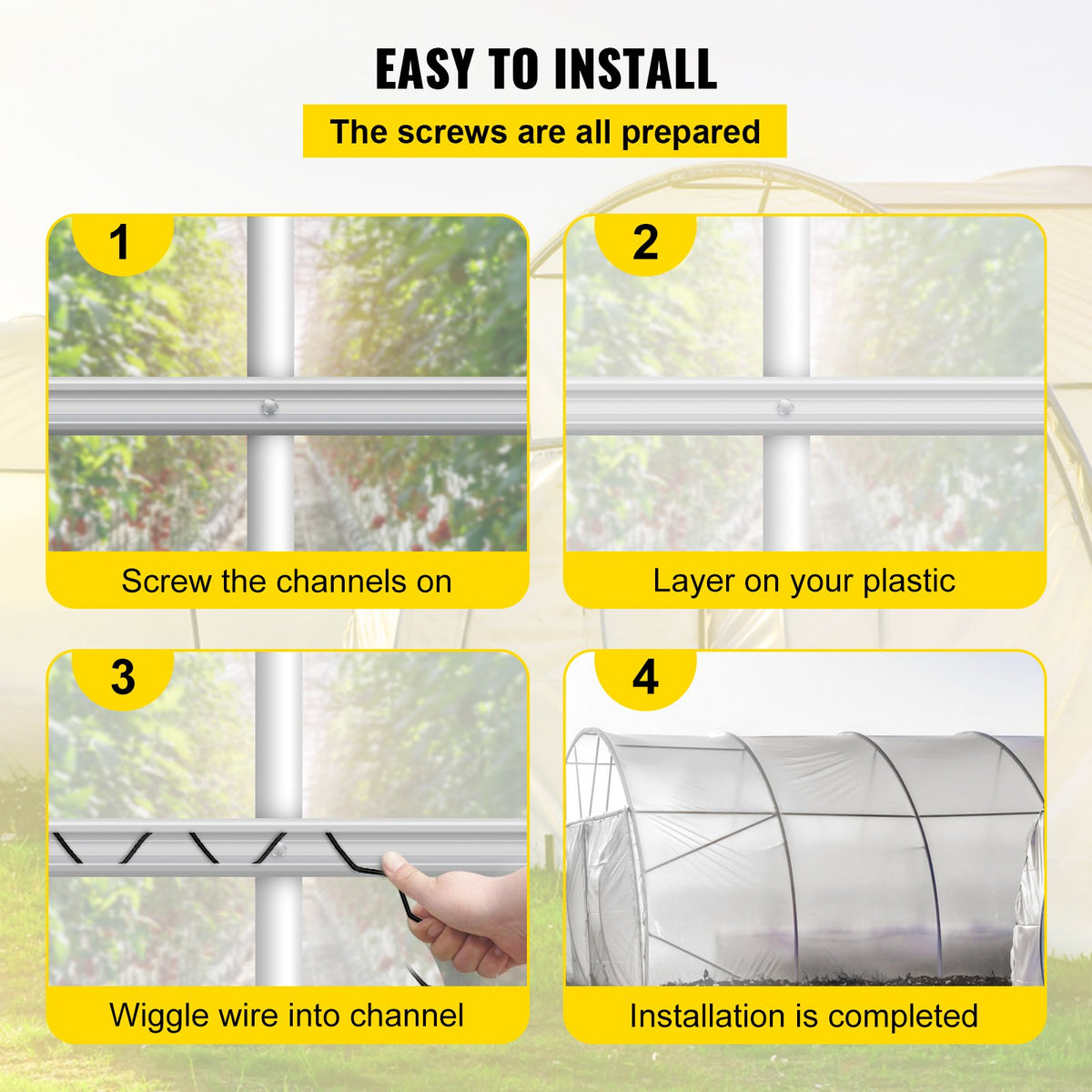 EASY TO INSTALL

The screws are all prepared

1

Screw the channels on

2

Layer on your plastic

3

Wiggle wire into channel

4

Installation is completed