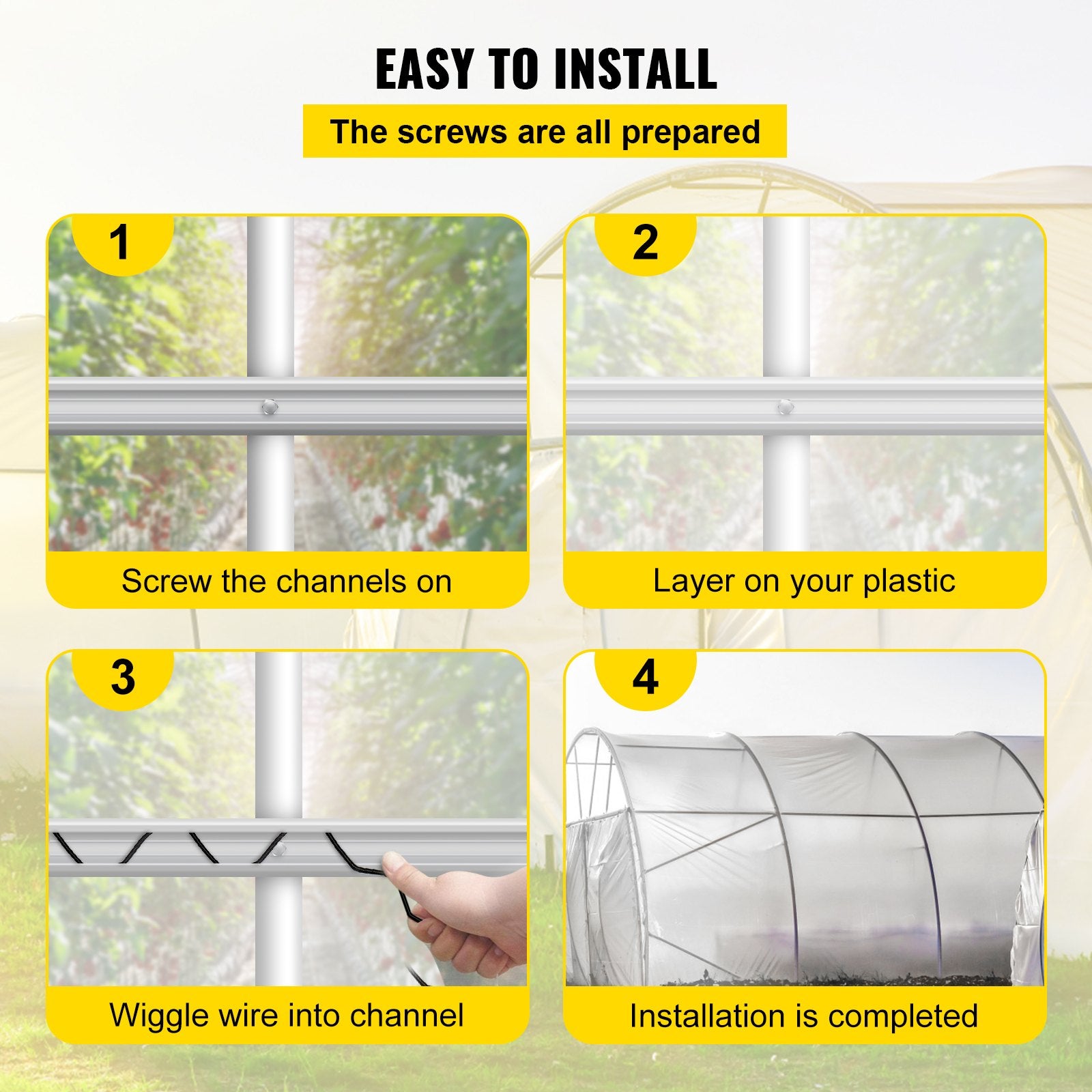 EASY TO INSTALL

The screws are all prepared

1

Screw the channels on

2

Layer on your plastic

3

Wiggle wire into channel

4

Installation is completed