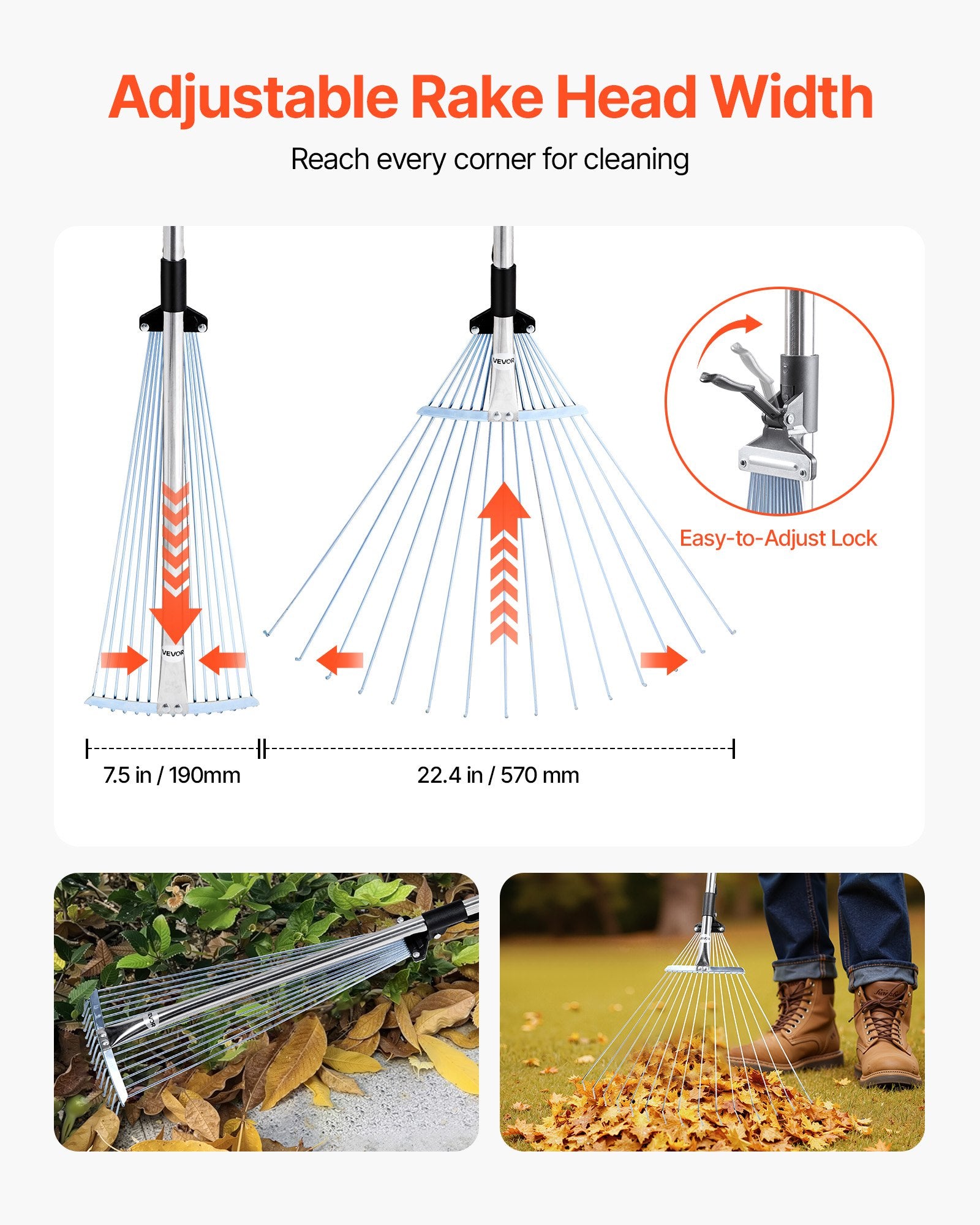 Adjustable Rake Head Width

Reach every corner for cleaning

VEVOR

VEVOR

Easy-to-Adjust Lock

7.5 in / 190mm

22.4 in / 570 mm

VEVOR

VEVOR