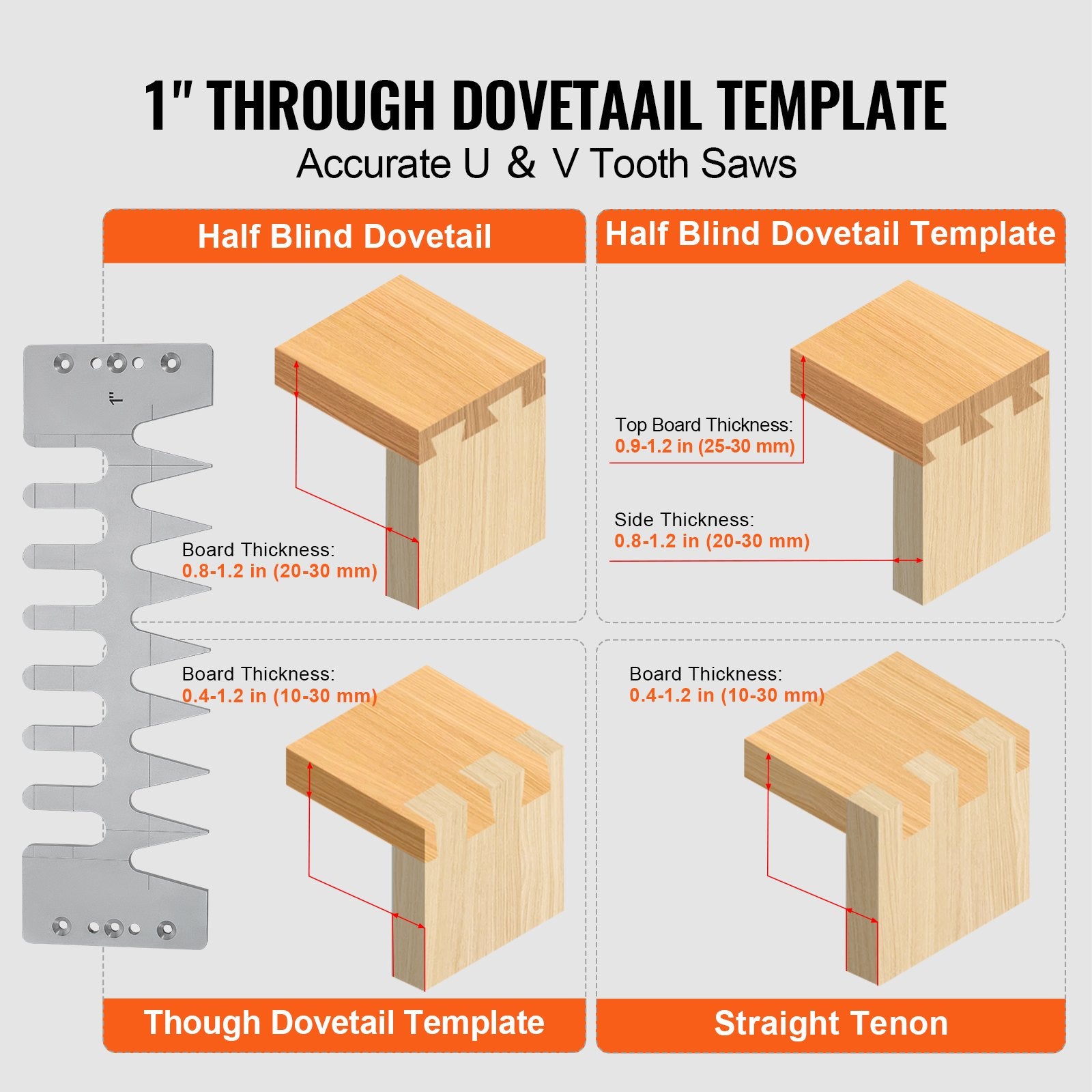 1" THROUGH DOVETAAIL TEMPLATE
Accurate U & V Tooth Saws

Half Blind Dovetail

1"

Board Thickness:
0.8-1.2 in (20-30 mm)

Half Blind Dovetail Template

Top Board Thickness:
0.9-1.2 in (25-30 mm)

Side Thickness:
0.8-1.2 in (20-30 mm)

Board Thickness:
0.4-1.2 in (10-30 mm)

Though Dovetail Template

Board Thickness:
0.4-1.2 in (10-30 mm)

Straight Tenon