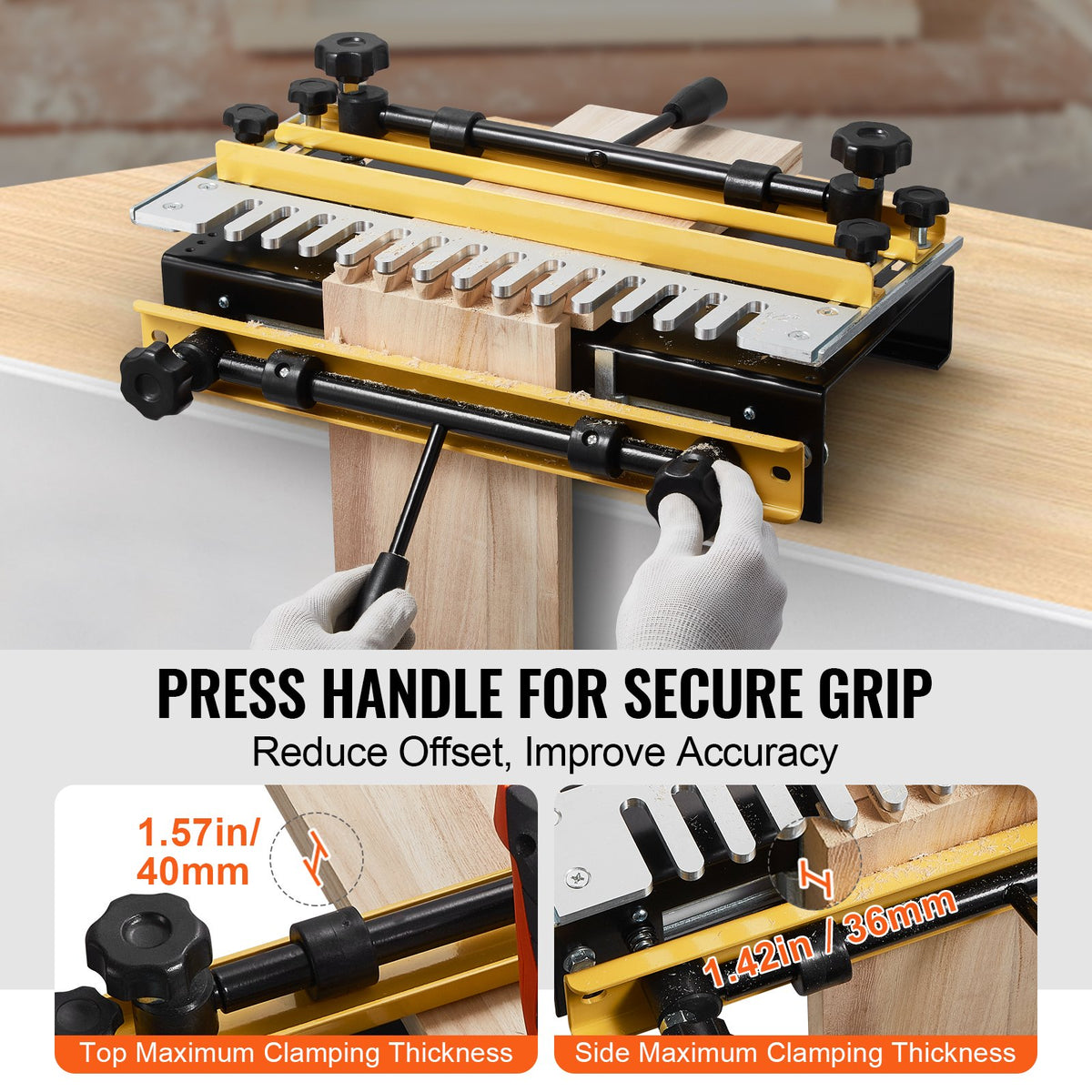 PRESS HANDLE FOR SECURE GRIP
Reduce Offset, Improve Accuracy

1.57in/ 40mm

Top Maximum Clamping Thickness

1.42in / 36mm

Side Maximum Clamping Thickness