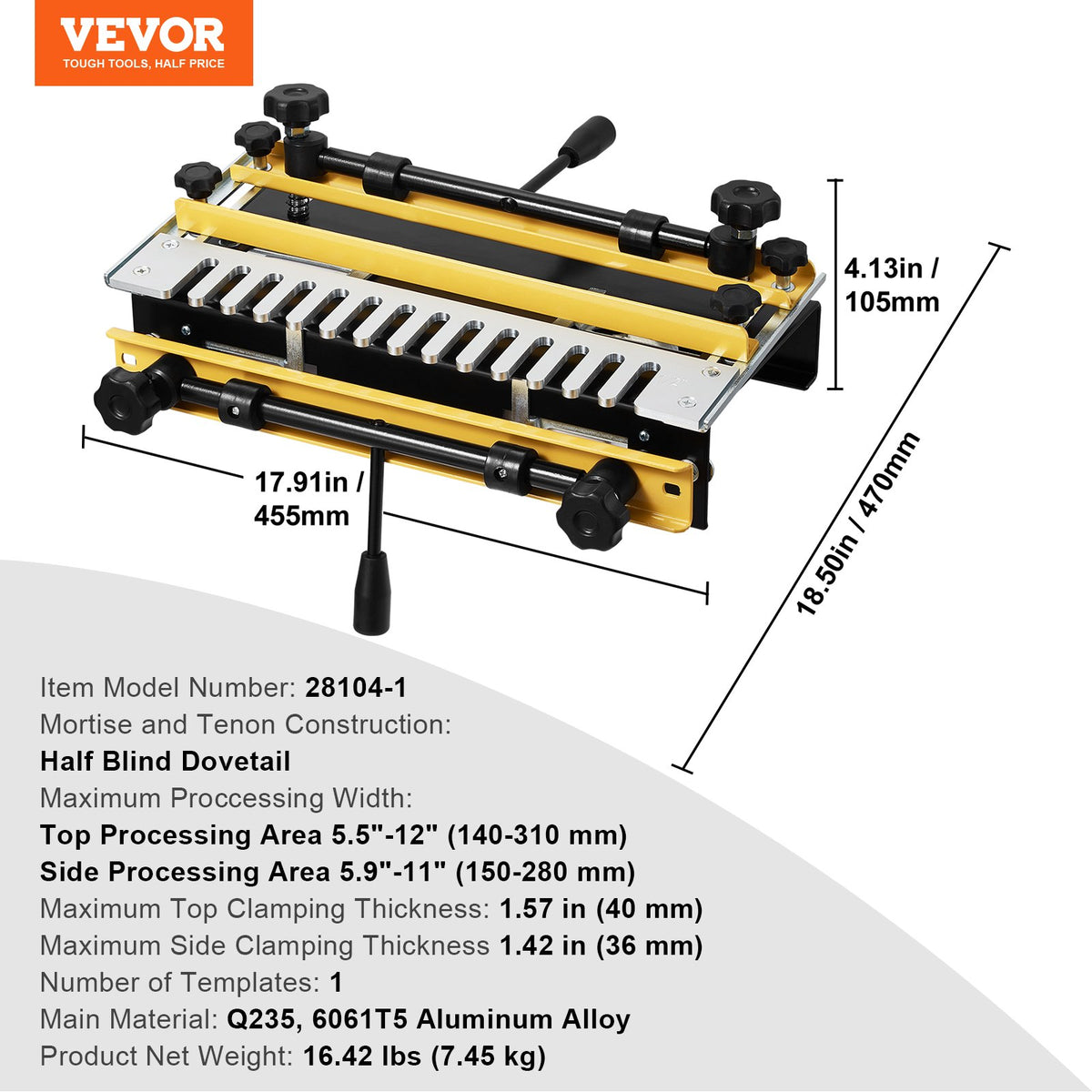 VEVOR
TOUGH TOOLS, HALF PRICE

4.13in / 105mm

17.91in / 455mm

18.50in / 470mm

Item Model Number: 28104-1
Mortise and Tenon Construction:
Half Blind Dovetail
Maximum Proccessing Width:
Top Processing Area 5.5"-12" (140-310 mm)
Side Processing Area 5.9"-11" (150-280 mm)
Maximum Top Clamping Thickness: 1.57 in (40 mm)
Maximum Side Clamping Thickness 1.42 in (36 mm)
Number of Templates: 1
Main Material: Q235, 6061T5 Aluminum Alloy
Product Net Weight: 16.42 lbs (7.45 kg)