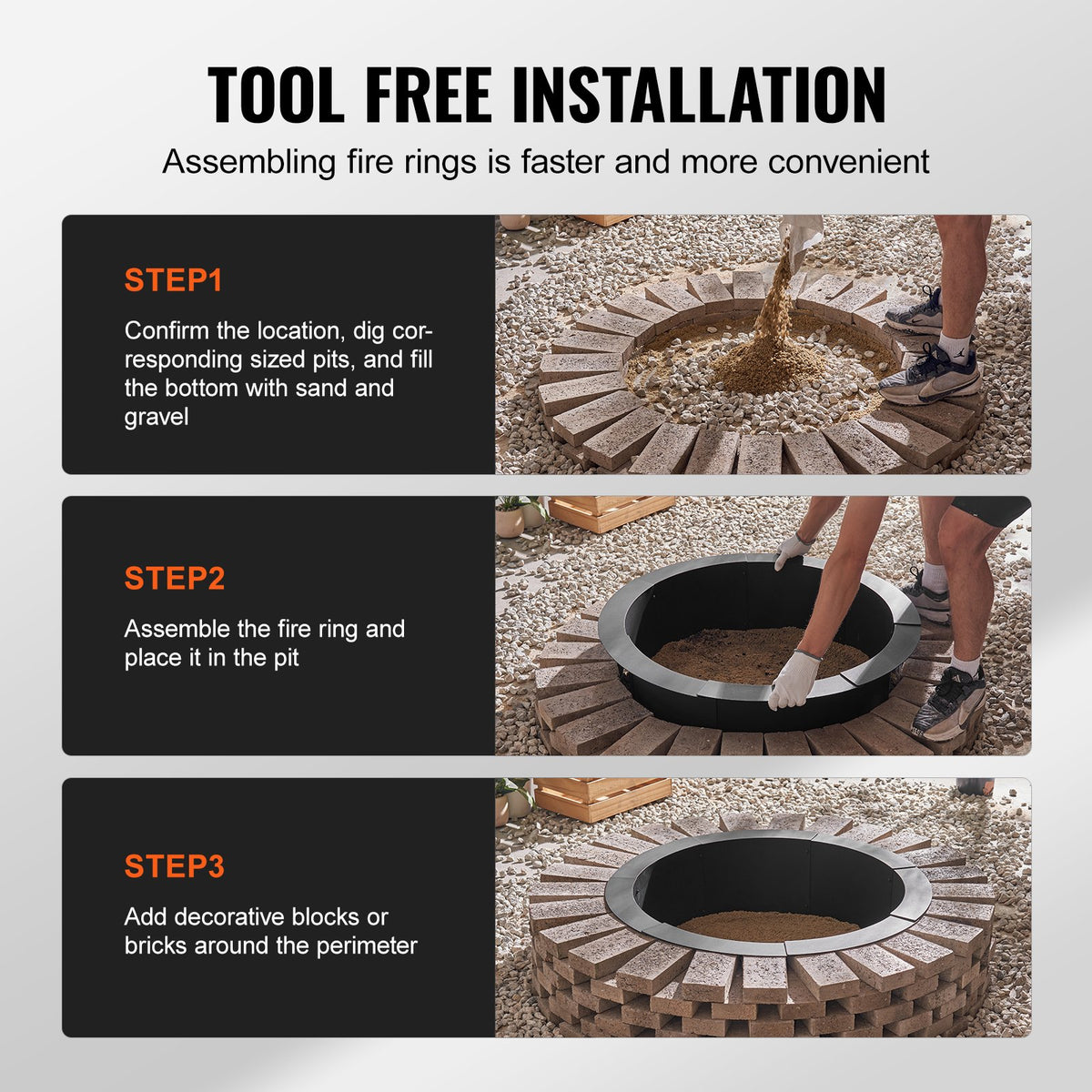 TOOL FREE INSTALLATION

Assembling fire rings is faster and more convenient

STEP1

Confirm the location, dig corresponding sized pits, and fill the bottom with sand and gravel

STEP2

Assemble the fire ring and place it in the pit

STEP3

Add decorative blocks or bricks around the perimeter