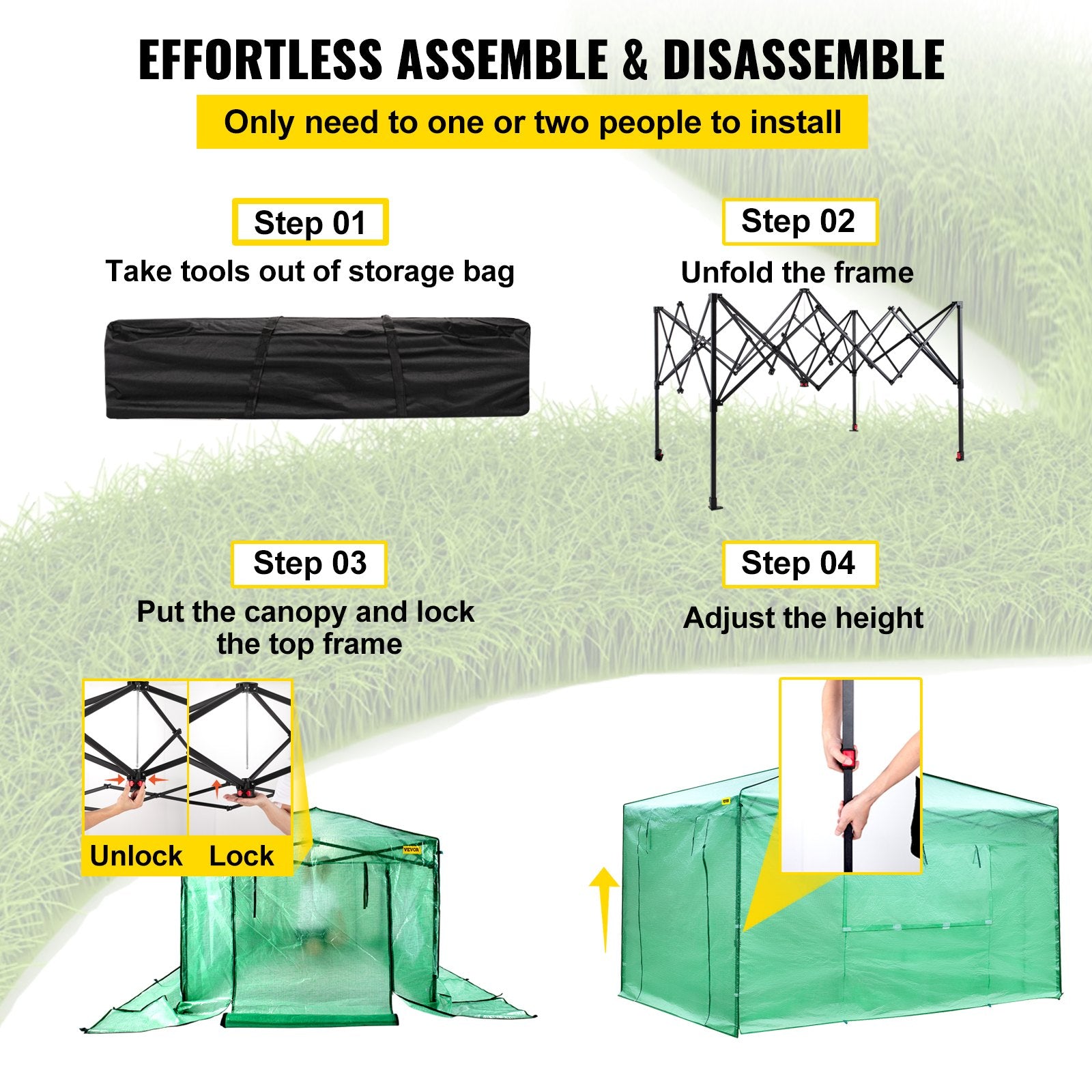 EFFORTLESS ASSEMBLE & DISASSEMBLE

Only need to one or two people to install

Step 01

Take tools out of storage bag

Step 02

Unfold the frame

Step 03

Put the canopy and lock the top frame

Unlock Lock

VEVOR

Step 04

Adjust the height