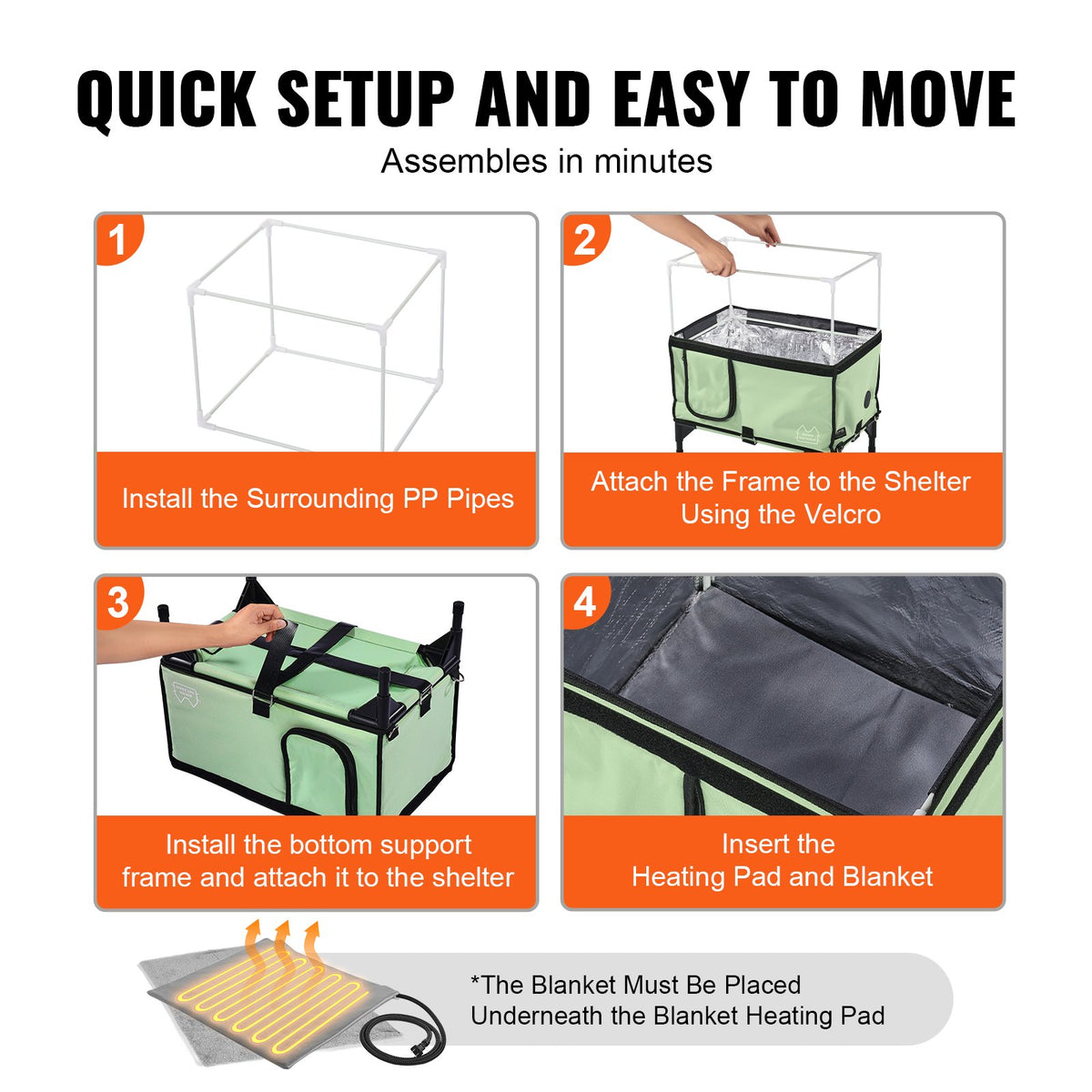 QUICK SETUP AND EASY TO MOVE

Assembles in minutes

1

Install the Surrounding PP Pipes

2

Attach the Frame to the Shelter Using the Velcro

3

Install the bottom support frame and attach it to the shelter

4

Insert the Heating Pad and Blanket

*The Blanket Must Be Placed Underneath the Blanket Heating Pad