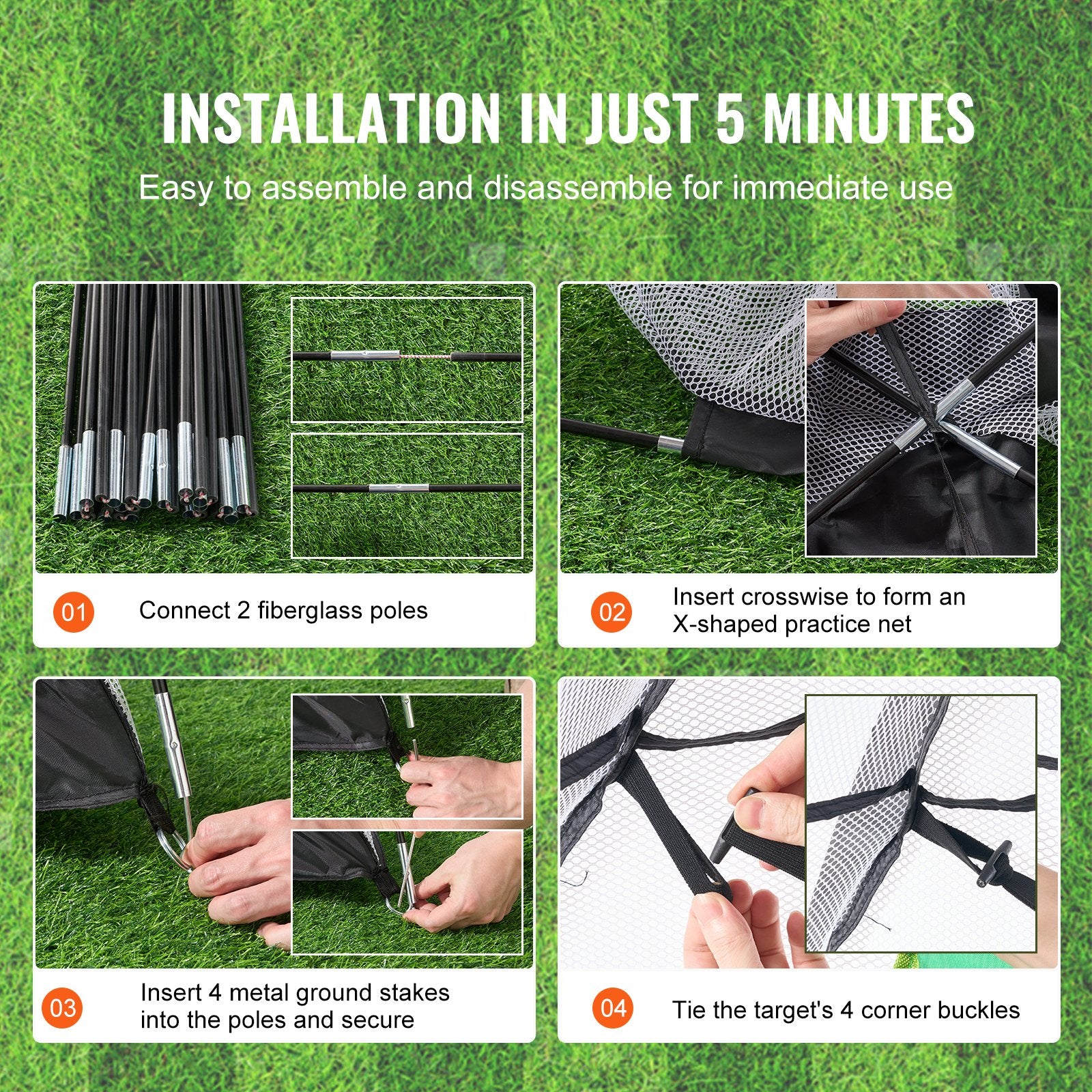 INSTALLATION IN JUST 5 MINUTES

Easy to assemble and disassemble for immediate use

01 Connect 2 fiberglass poles

02 Insert crosswise to form an X-shaped practice net

03 Insert 4 metal ground stakes into the poles and secure

04 Tie the target's 4 corner buckles