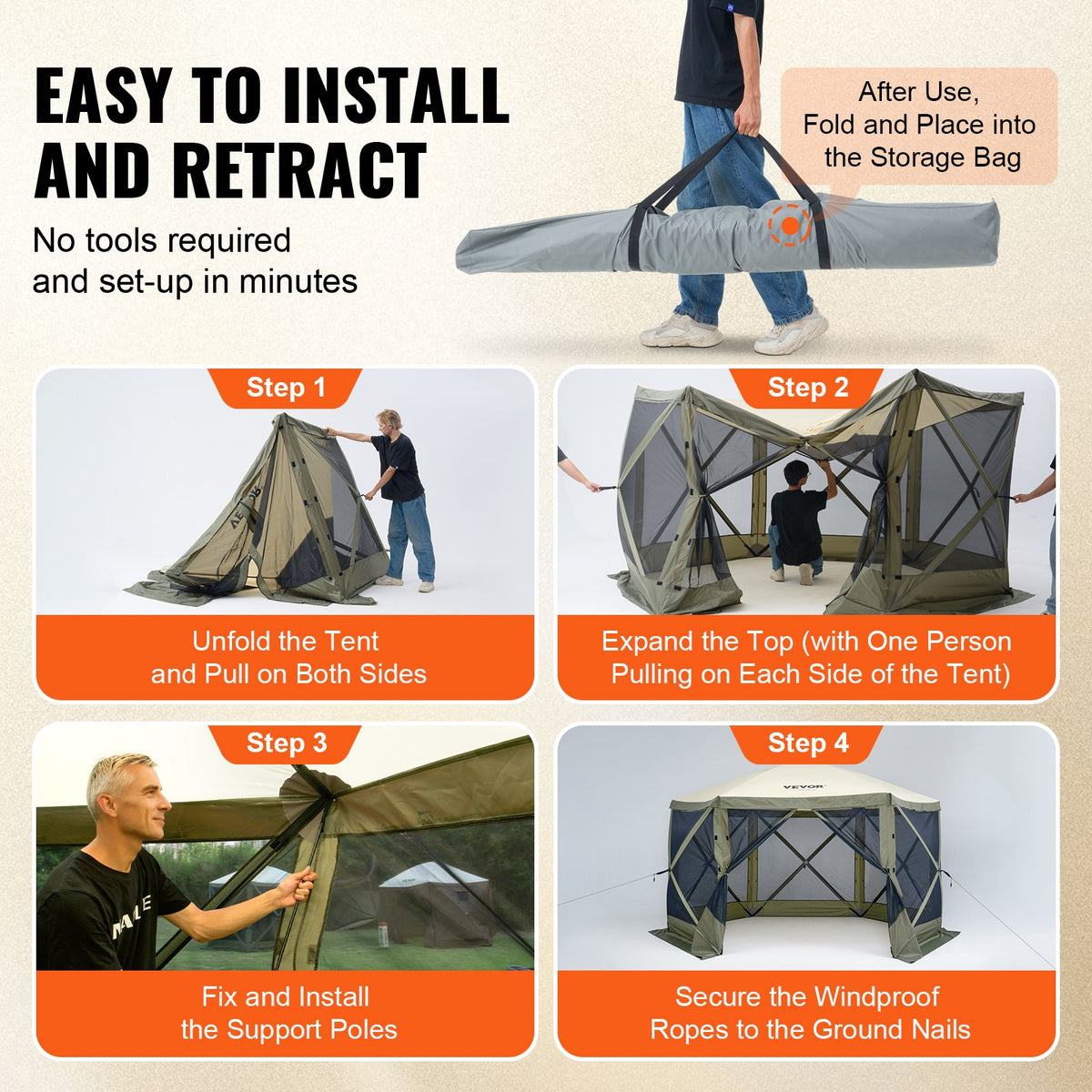 EASY TO INSTALL AND RETRACT

No tools required and set-up in minutes

After Use, Fold and Place into the Storage Bag

Step 1

Unfold the Tent and Pull on Both Sides

Step 2

Expand the Top (with One Person Pulling on Each Side of the Tent)

Step 3

Fix and Install the Support Poles

Step 4

VEVOR

Secure the Windproof Ropes to the Ground Nails