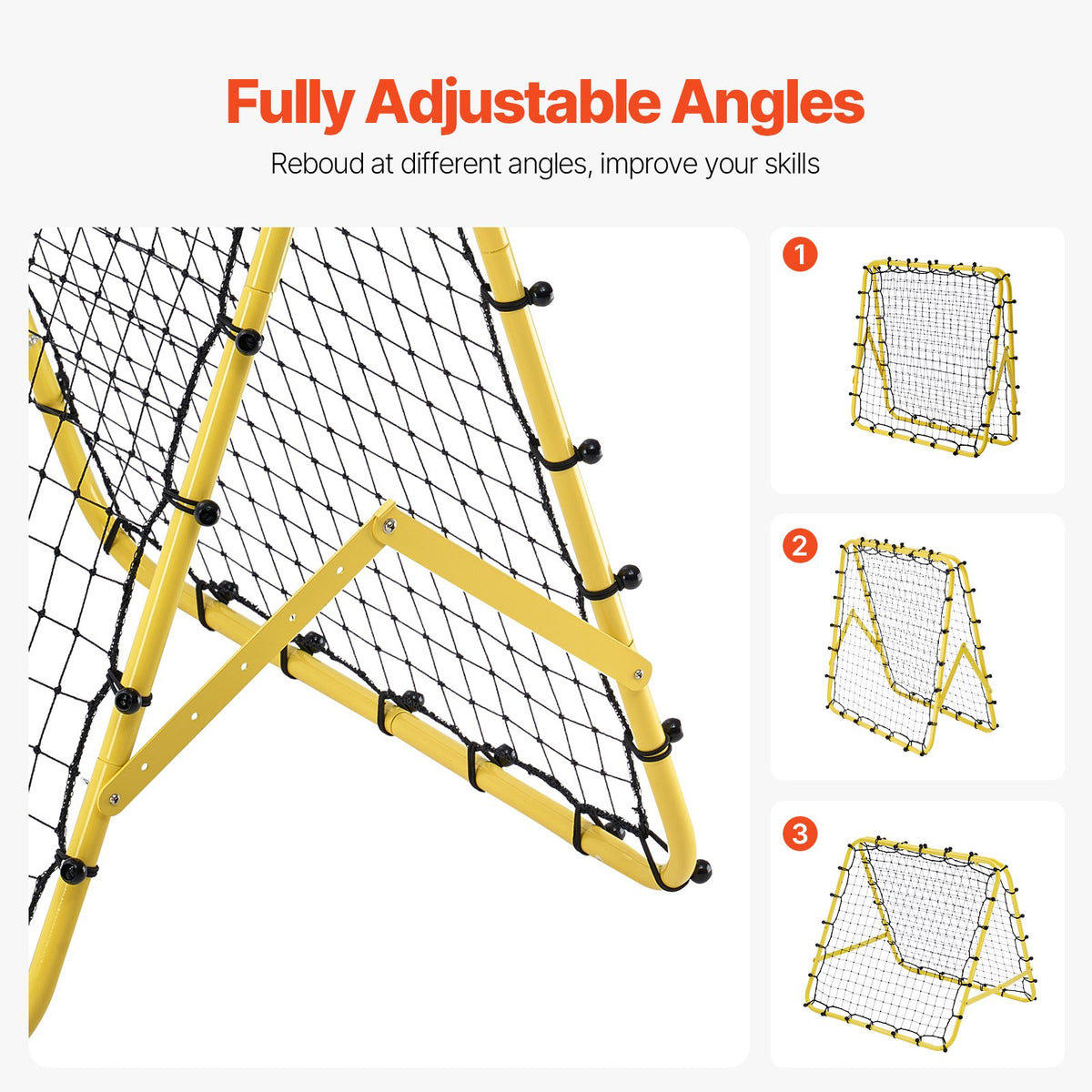 Fully Adjustable Angles

Reboud at different angles, improve your skills

1

2

3