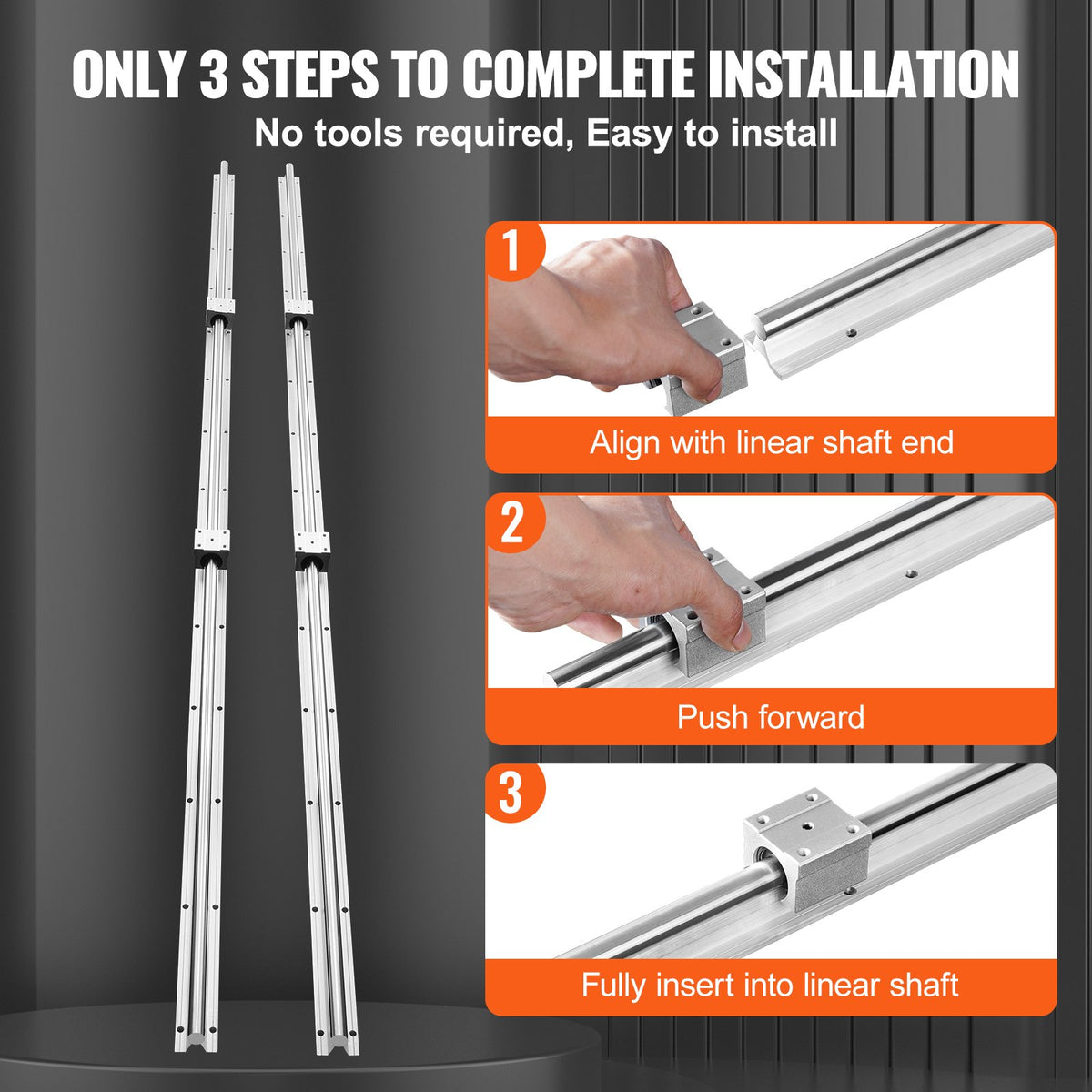 ONLY 3 STEPS TO COMPLETE INSTALLATION
No tools required, Easy to install

1
Align with linear shaft end

2
Push forward

3
Fully insert into linear shaft