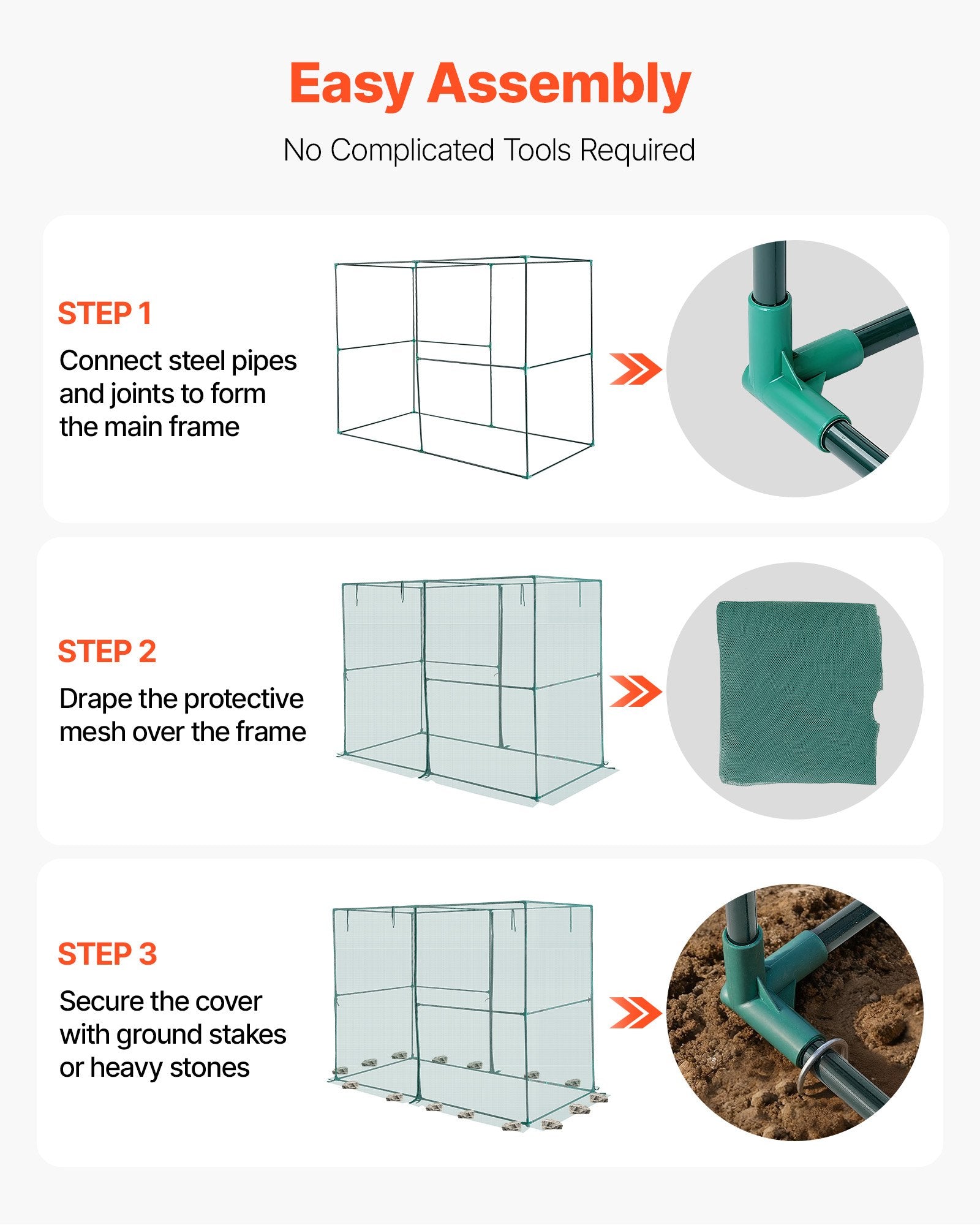 Easy Assembly

No Complicated Tools Required

STEP 1

Connect steel pipes and joints to form the main frame

STEP 2

Drape the protective mesh over the frame

STEP 3

Secure the cover with ground stakes or heavy stones