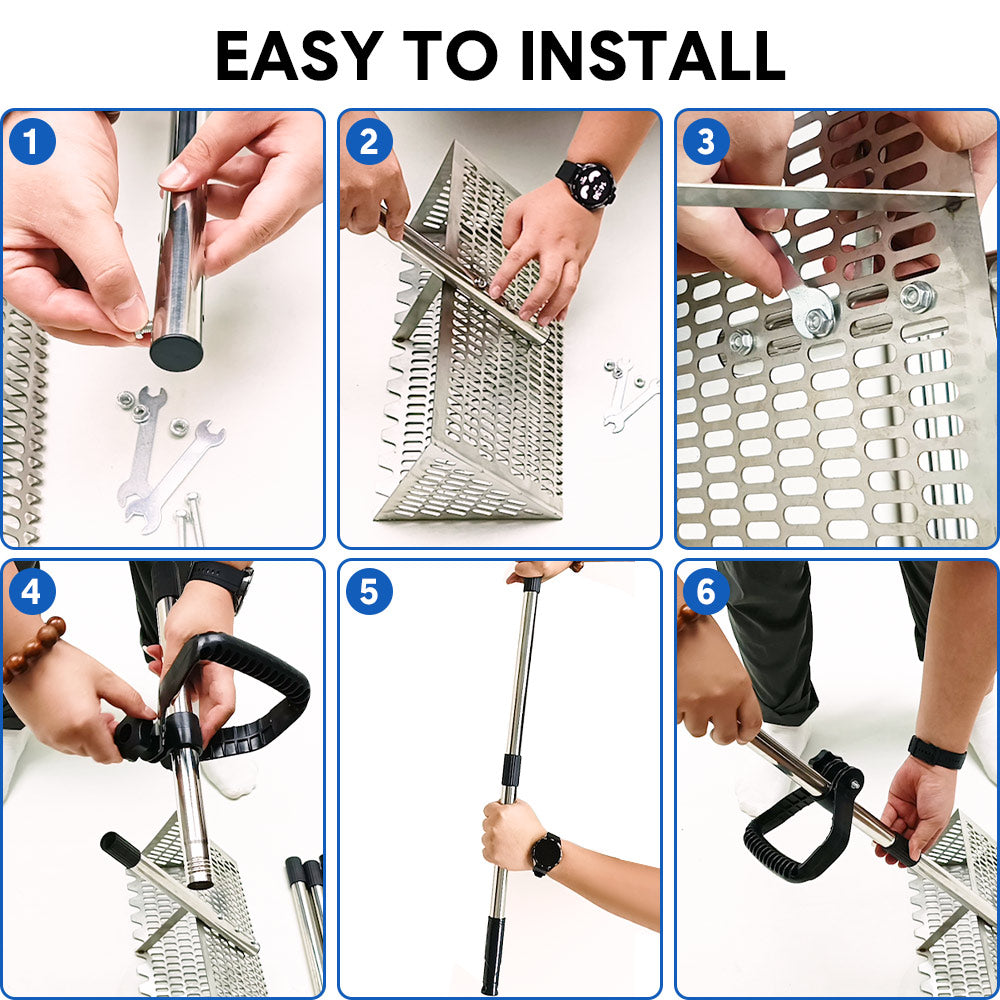 EASY TO INSTALL

1

2

3

4

5

6